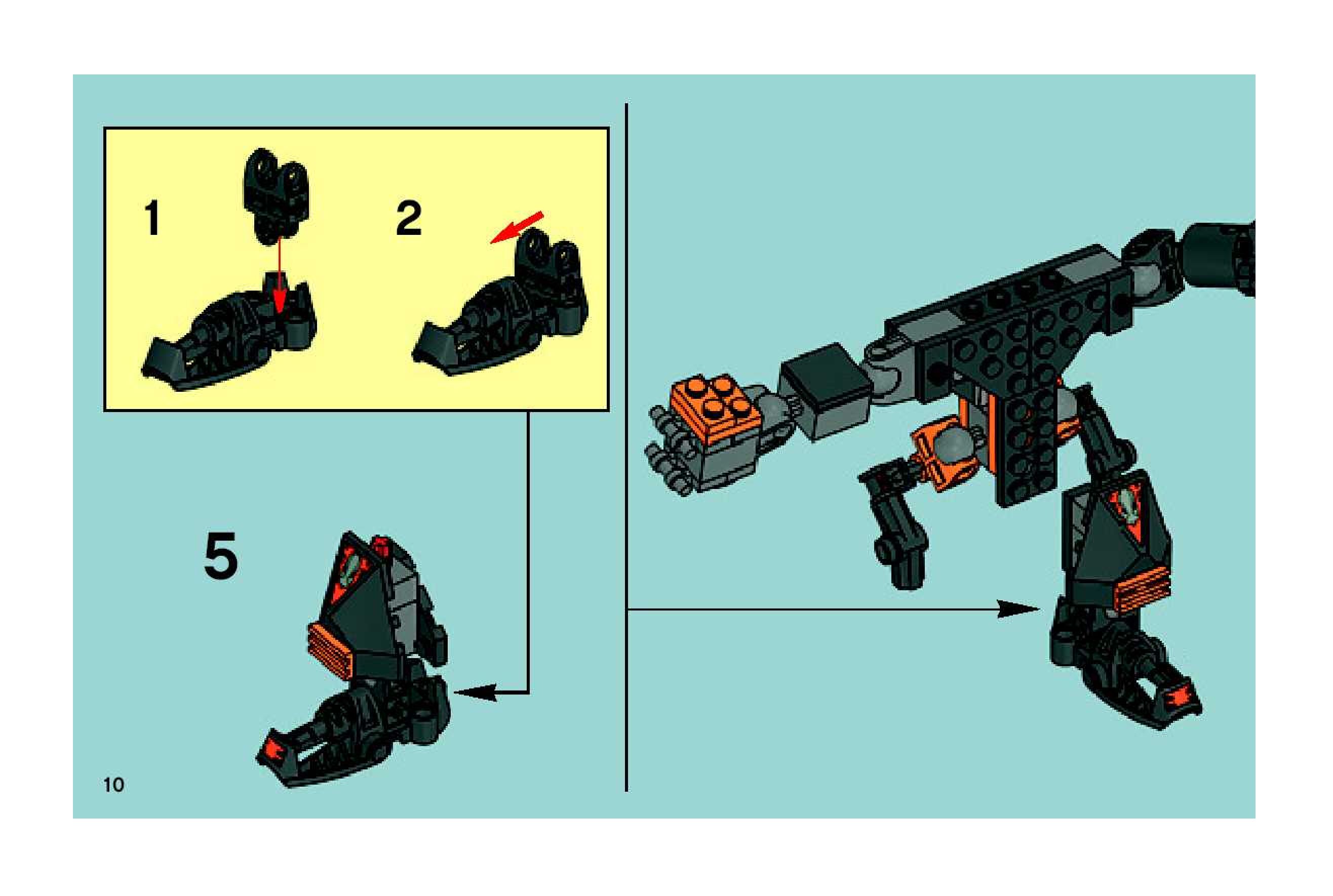 1

2

5

10