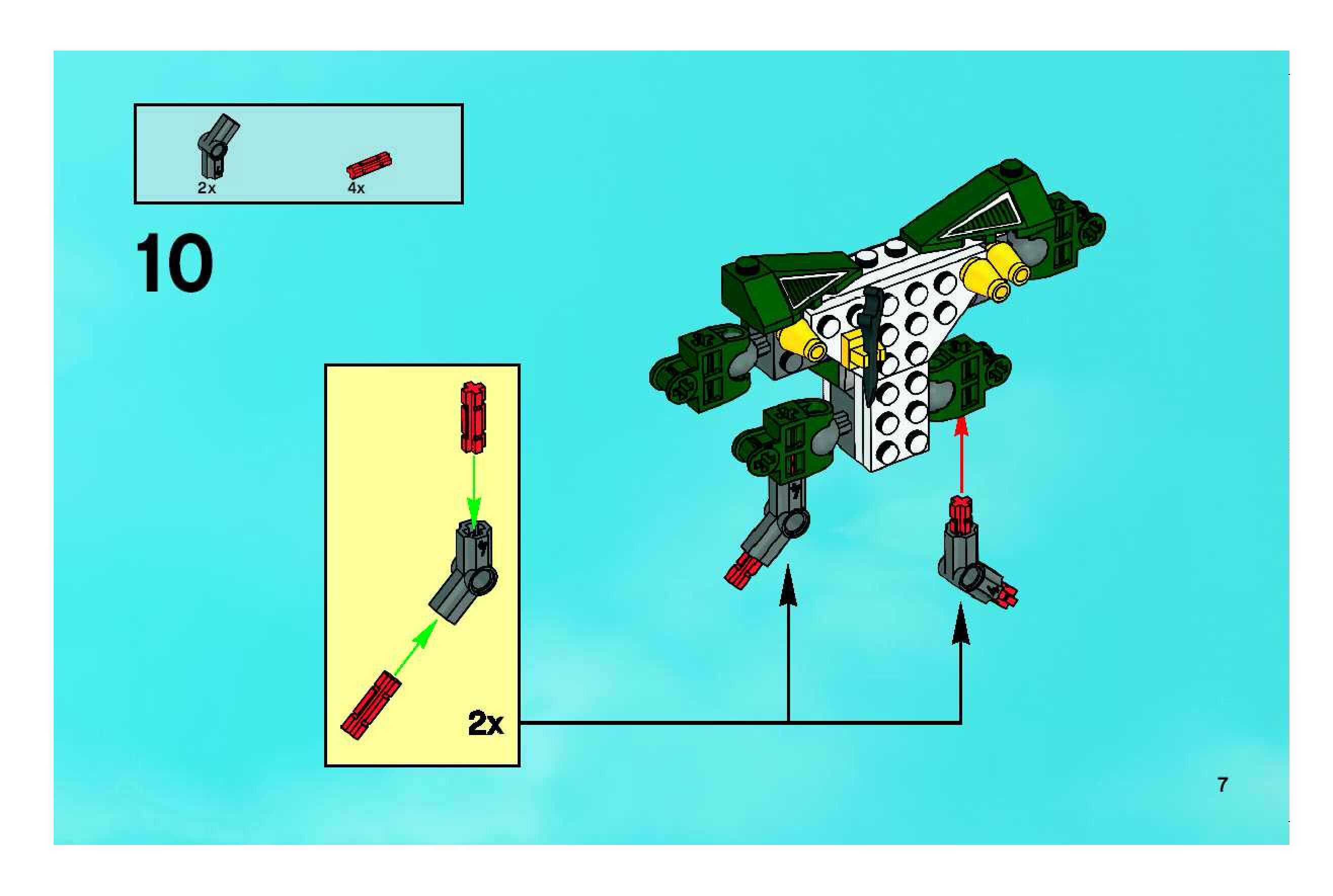 2x
4x

10

2x

7