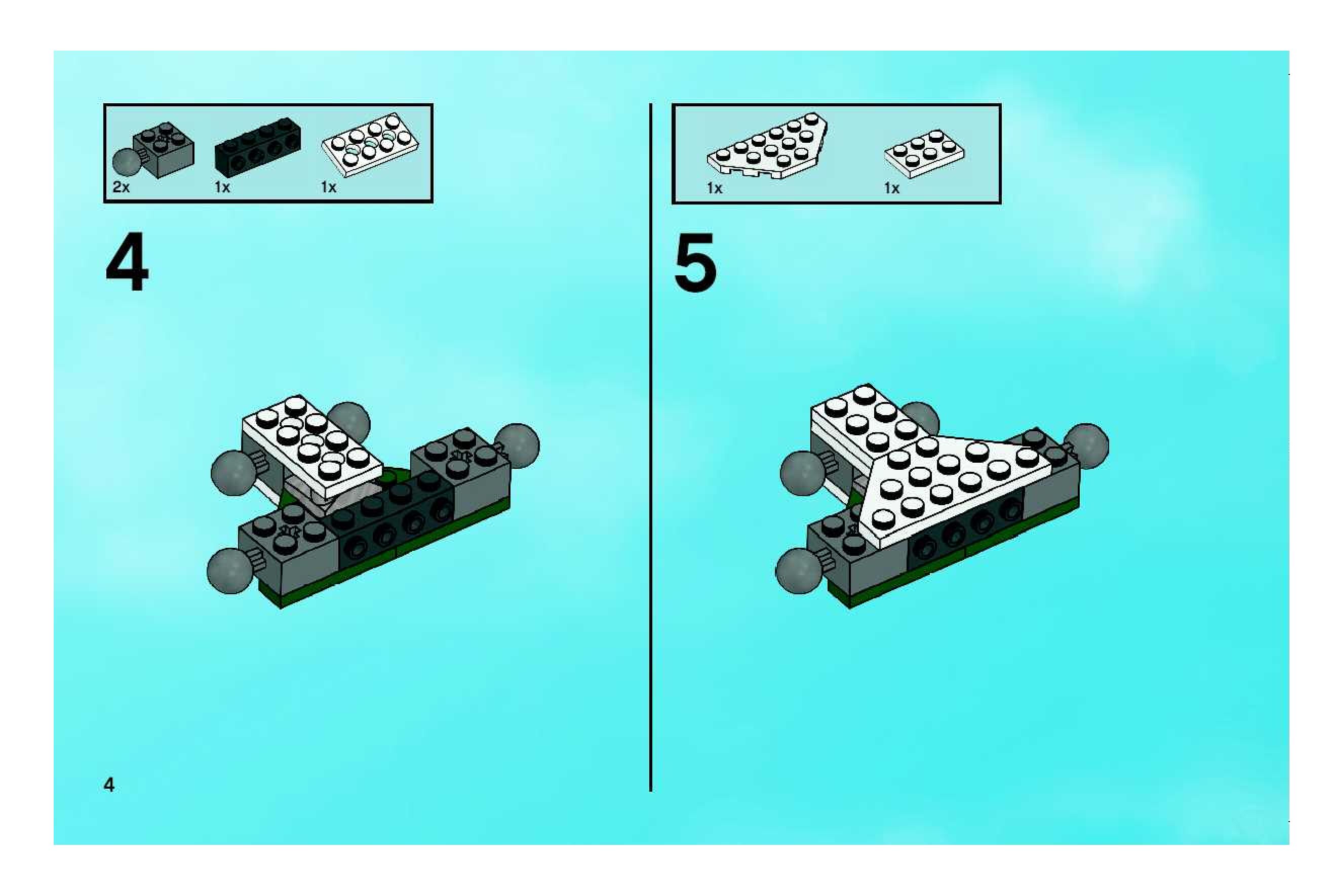 2x 1x 1x

4

4

1x 1x

5