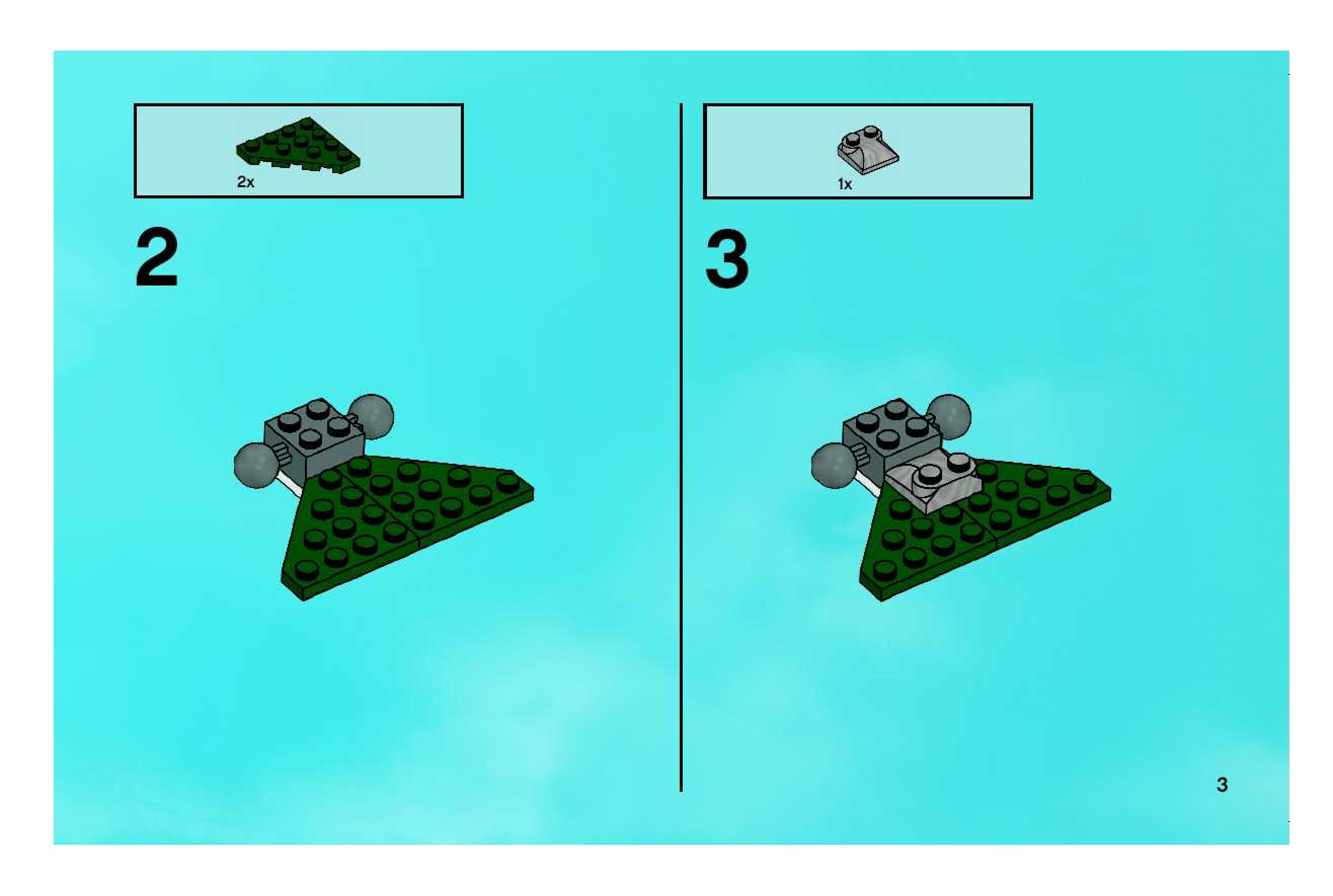 2x

2

1x

3

3