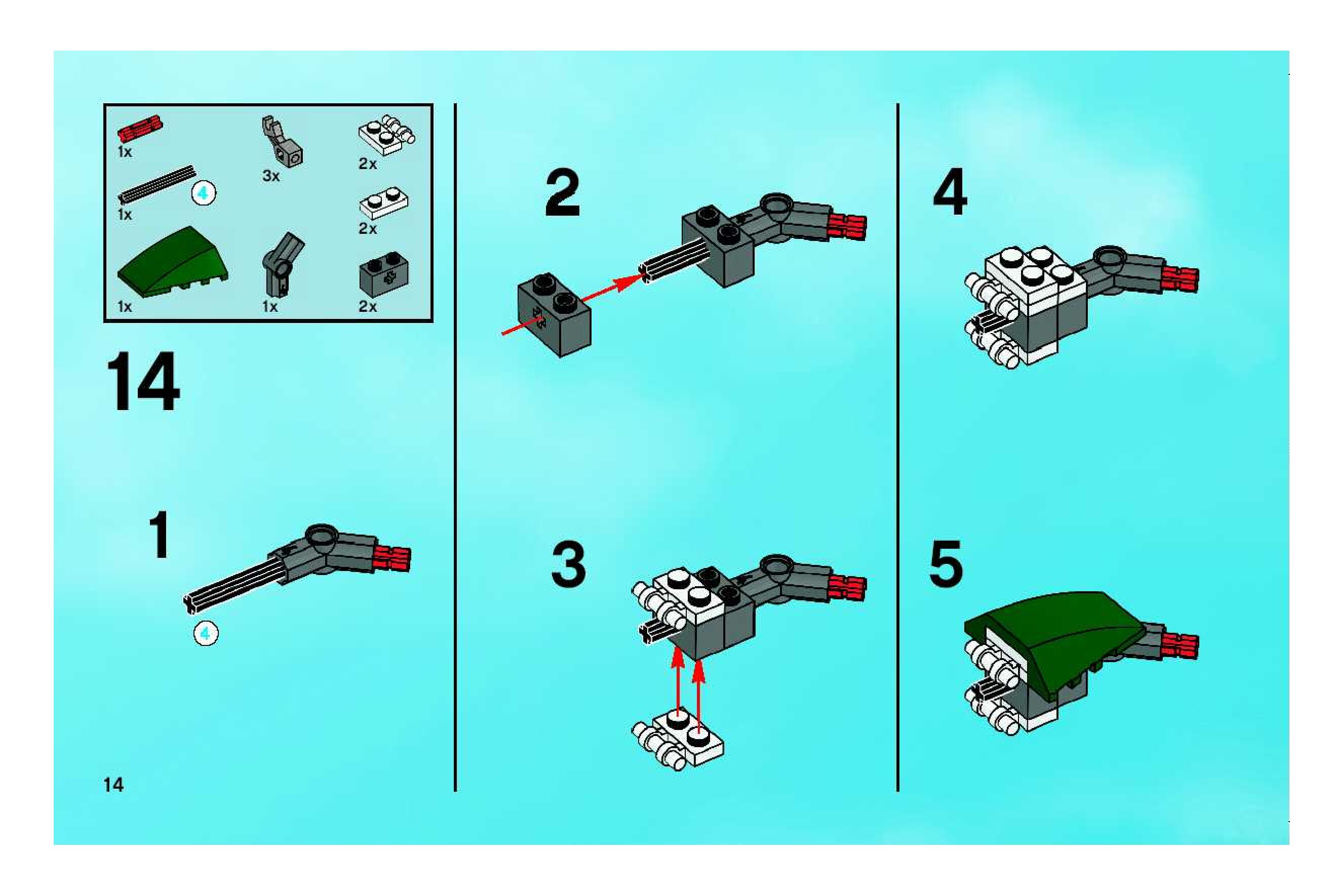 1x
3x
2x
1x
4
2x
1x
1x
2x

14

1

4

14

2

3

4

5