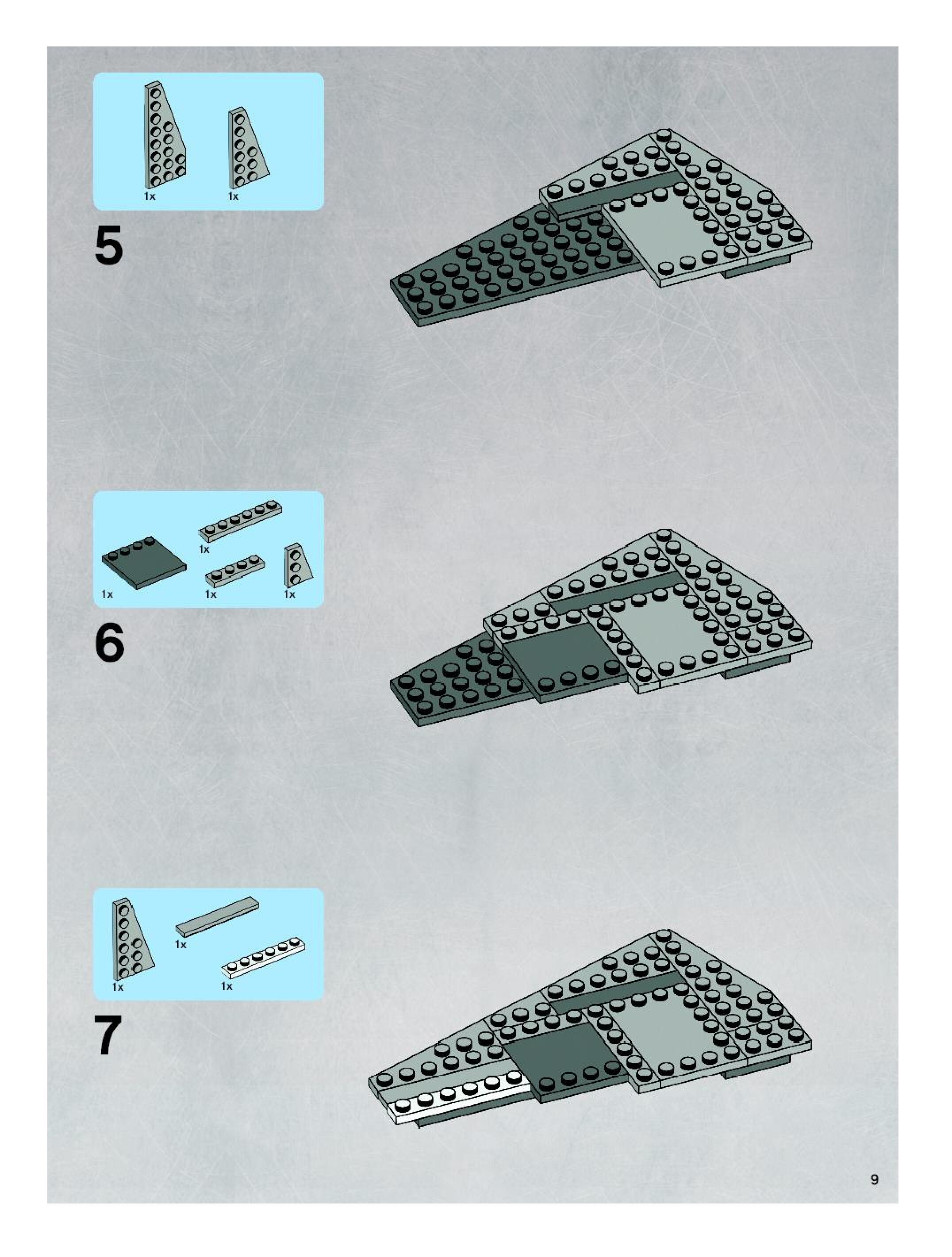 1x 1x

5

1x
1x 1x 1x

6

1x
1x 1x

7

9