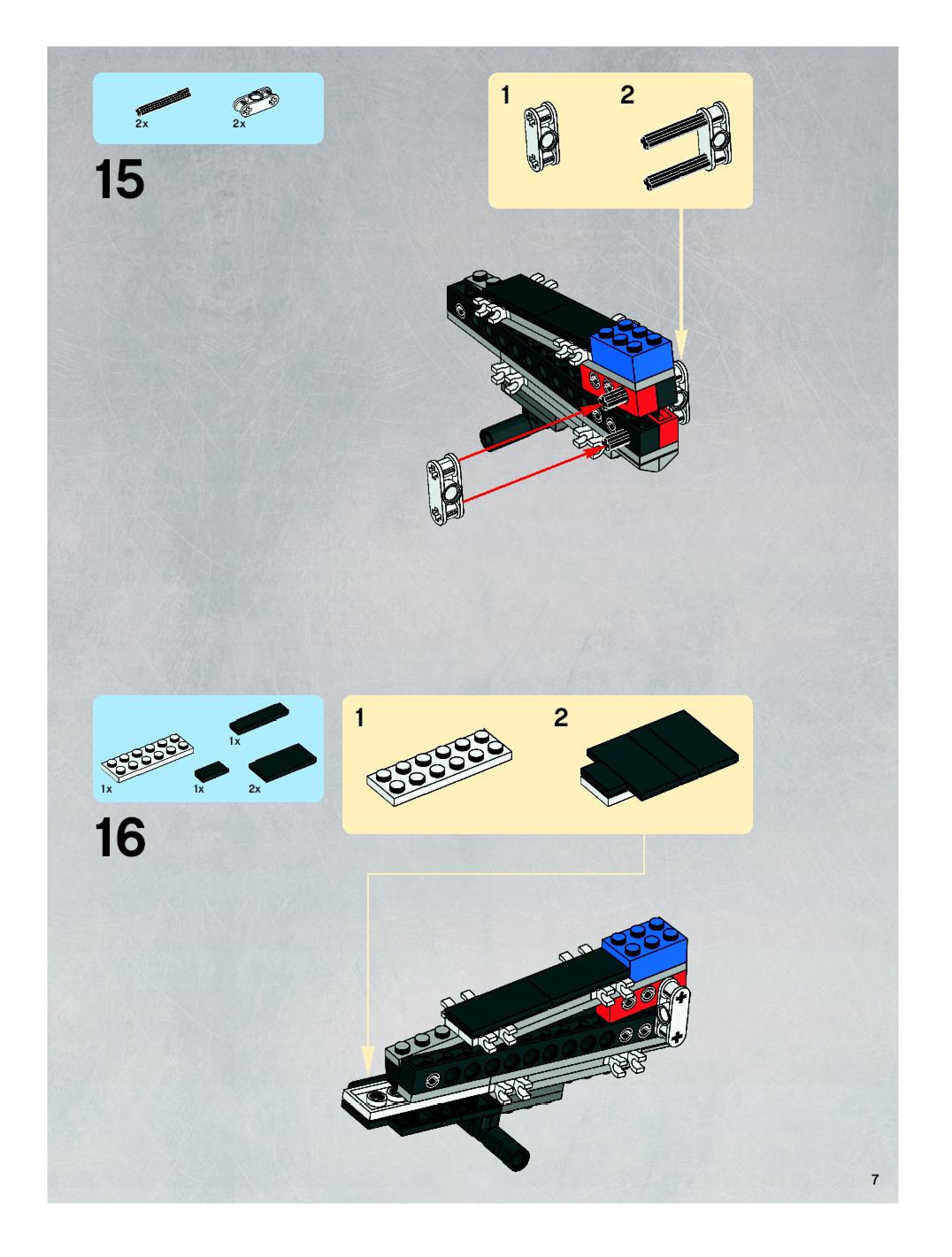 2x 2x

15

1 2

1x
1x 1x 2x

16

1 2

7