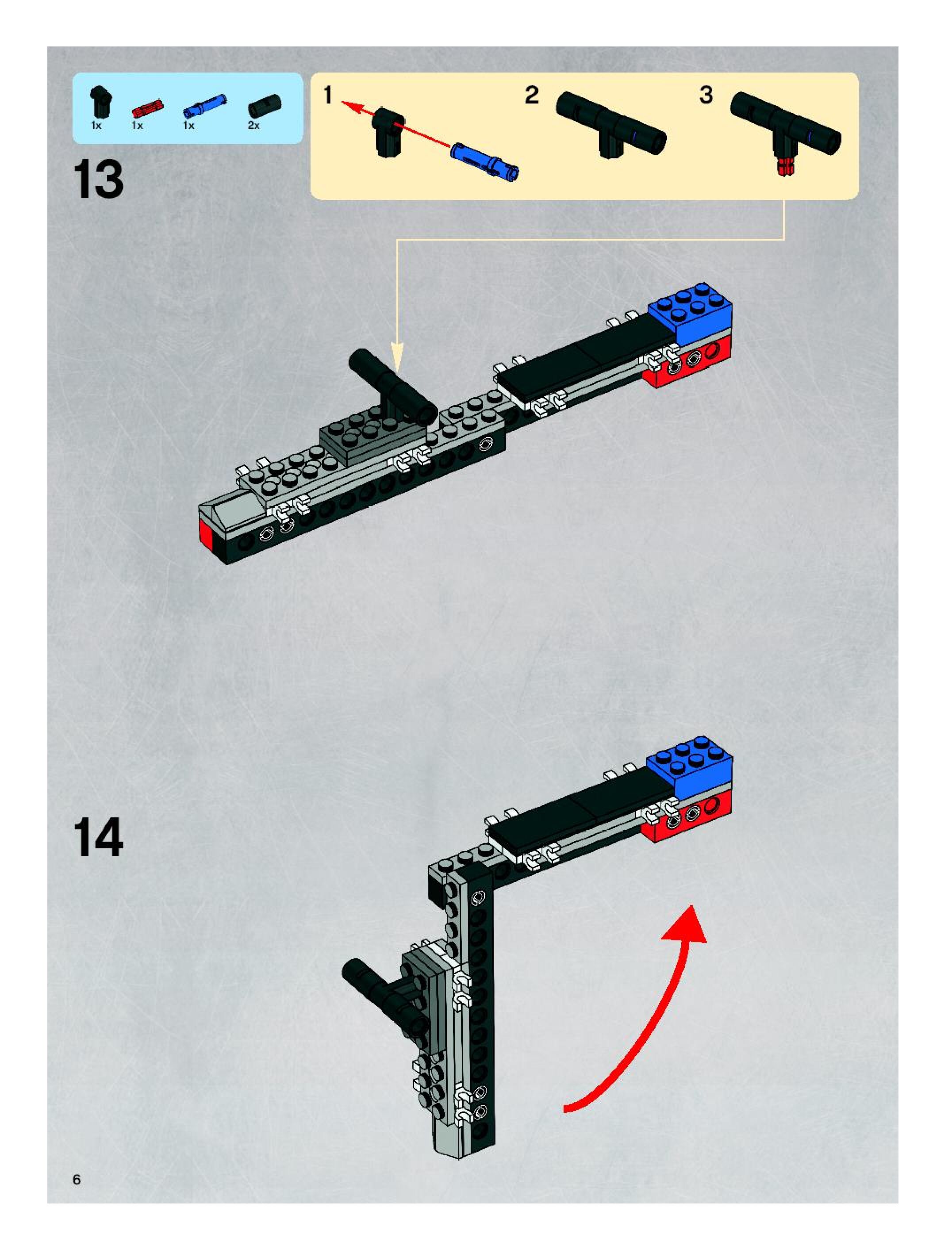 1x 1x 1x 2x

13

1

2

3

14

6