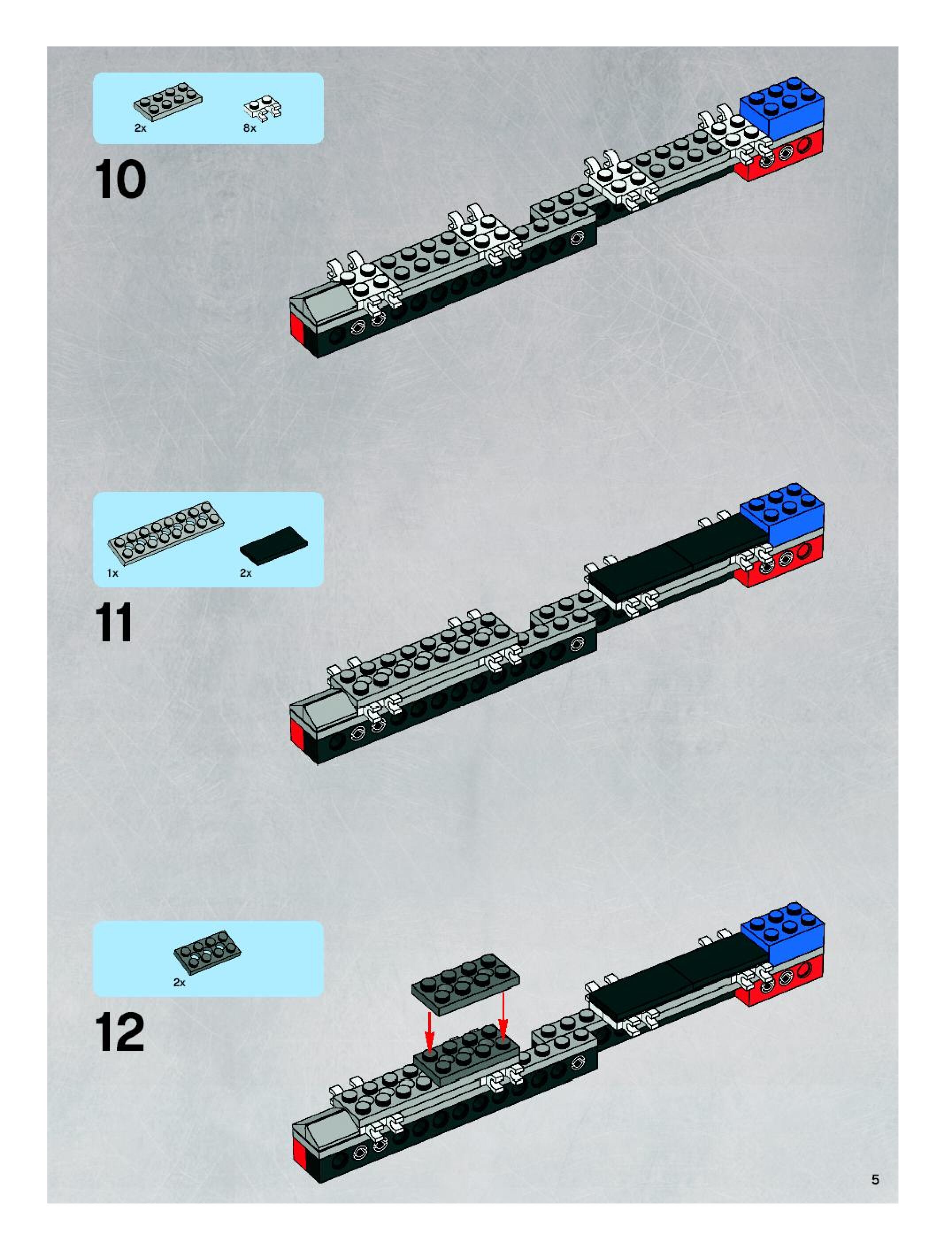 2x

8x

10

1x

2x

11

2x

12

5