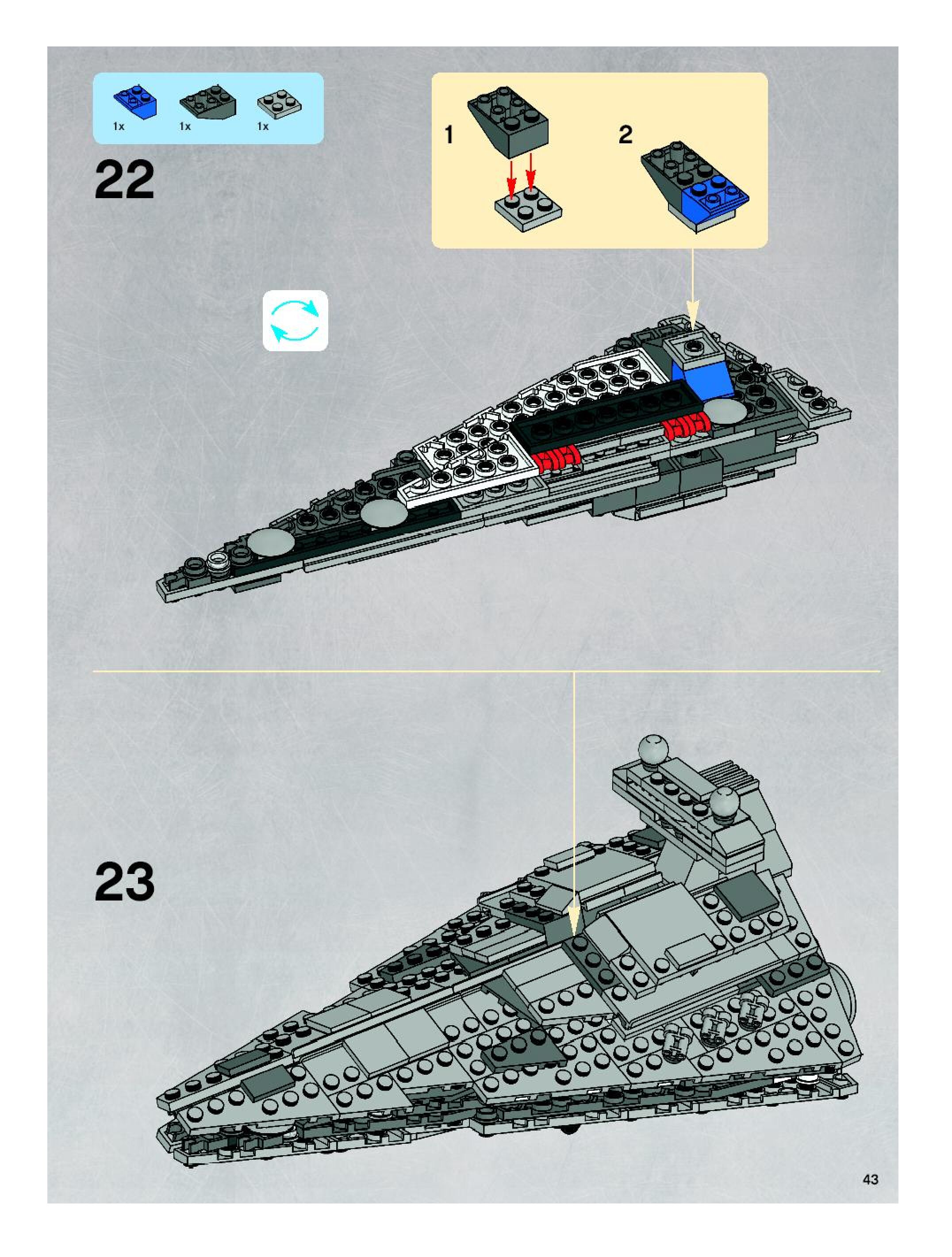 1x 1x 1x

22

1

2

23

43