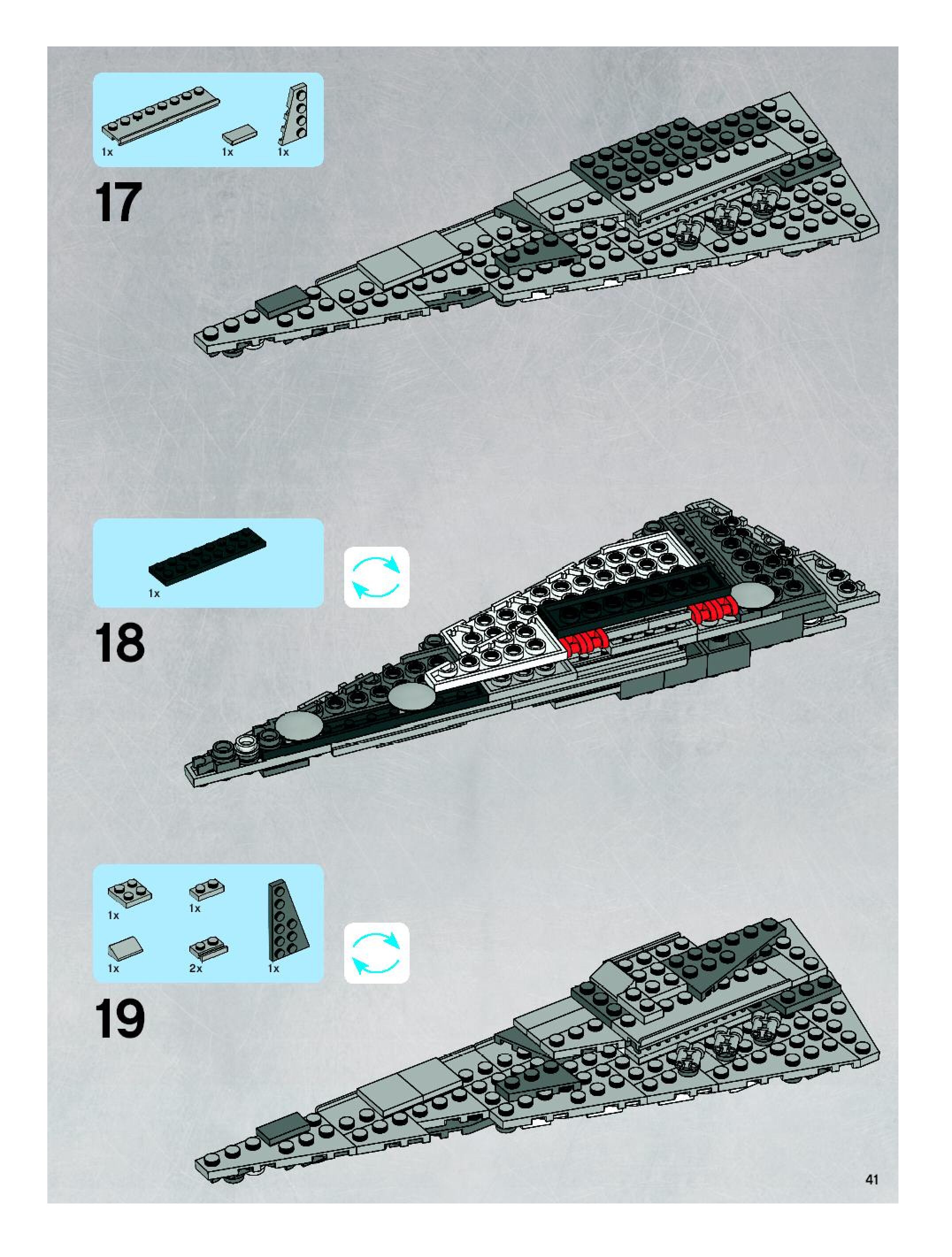 1x 1x 1x

17

1x

18

1x 1x

1x 2x 1x

19

41