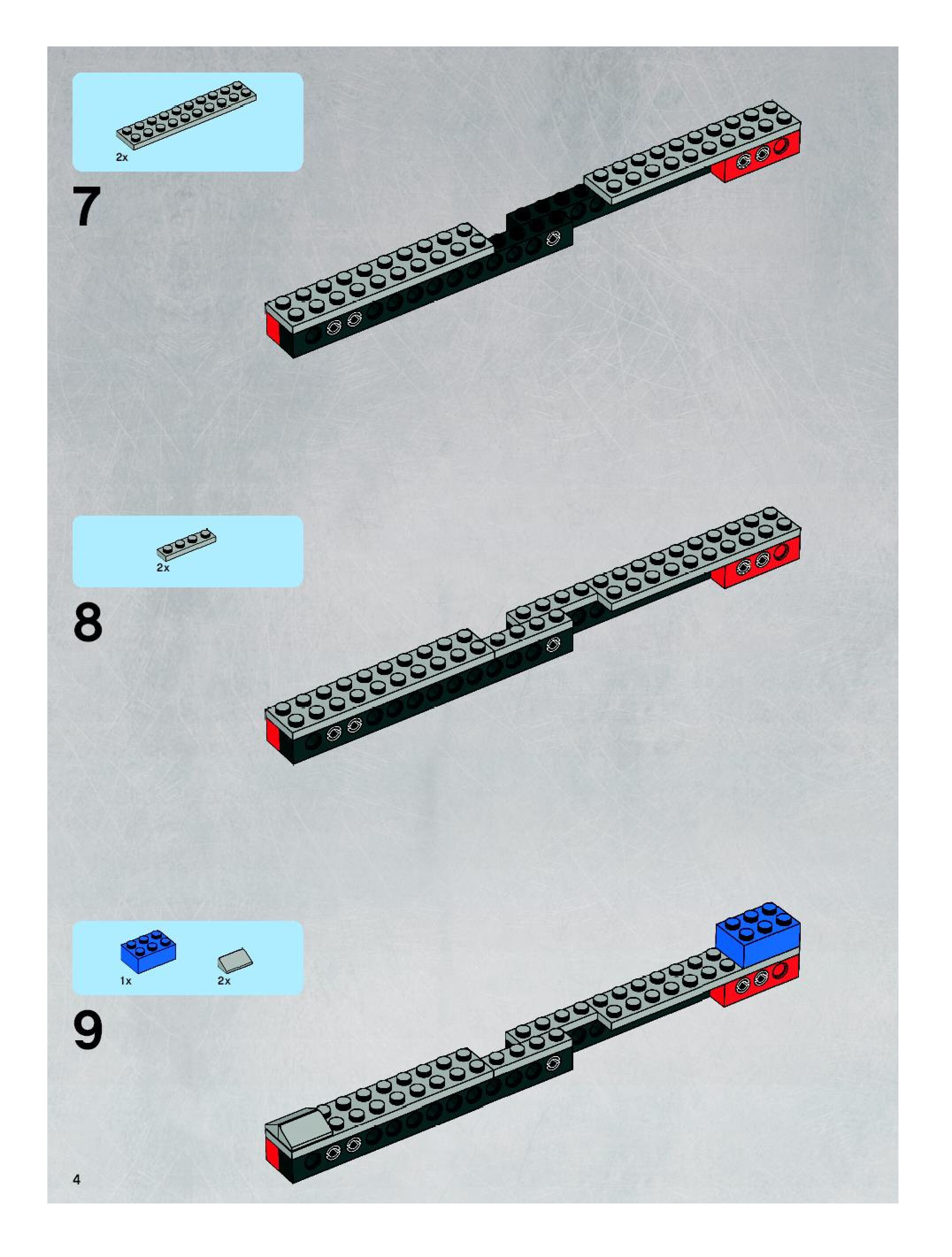 2x

7

2x

8

1x

2x

9

4