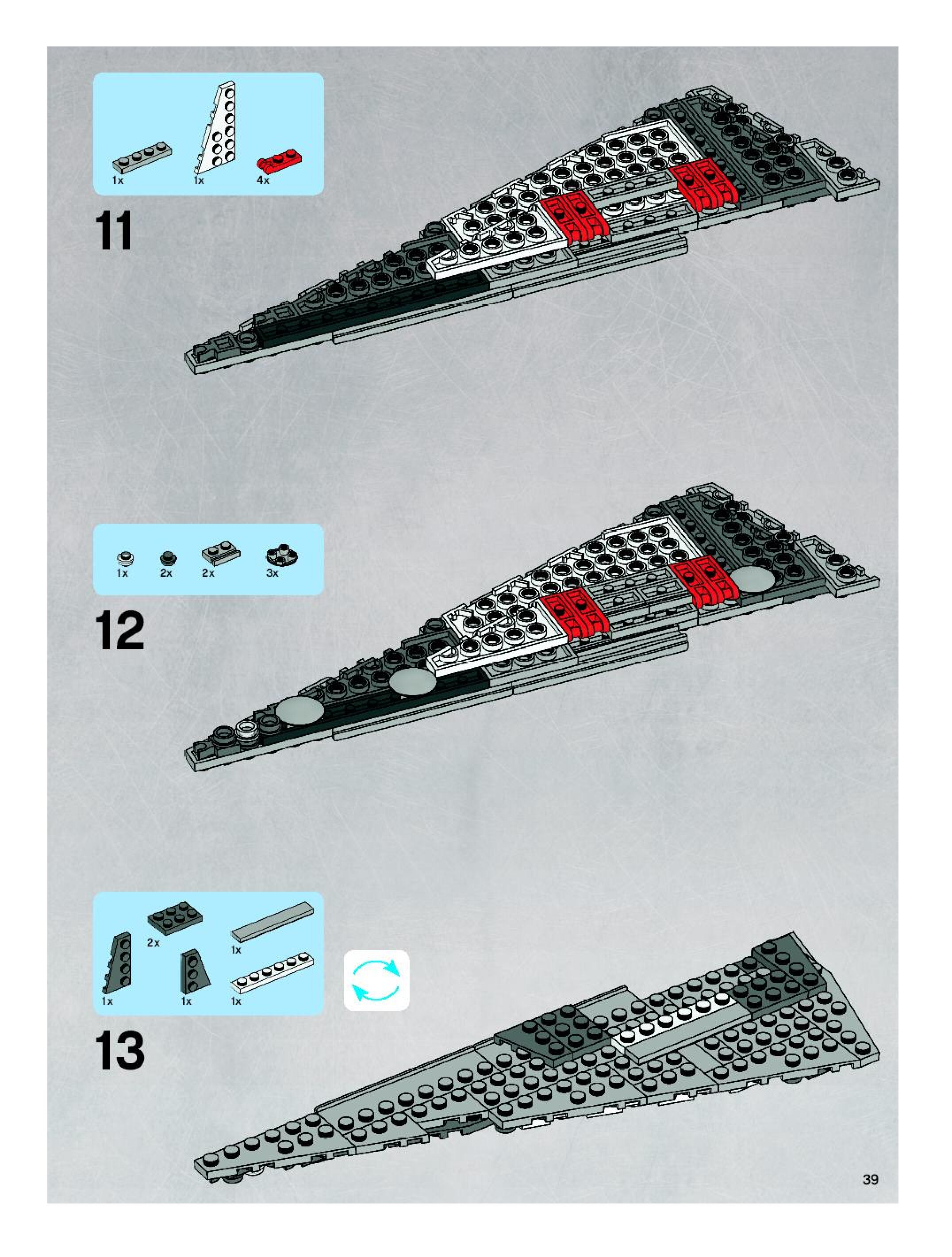 1x 1x 4x

11

1x 2x 2x 3x

12

2x 1x
1x 1x 1x

13

39