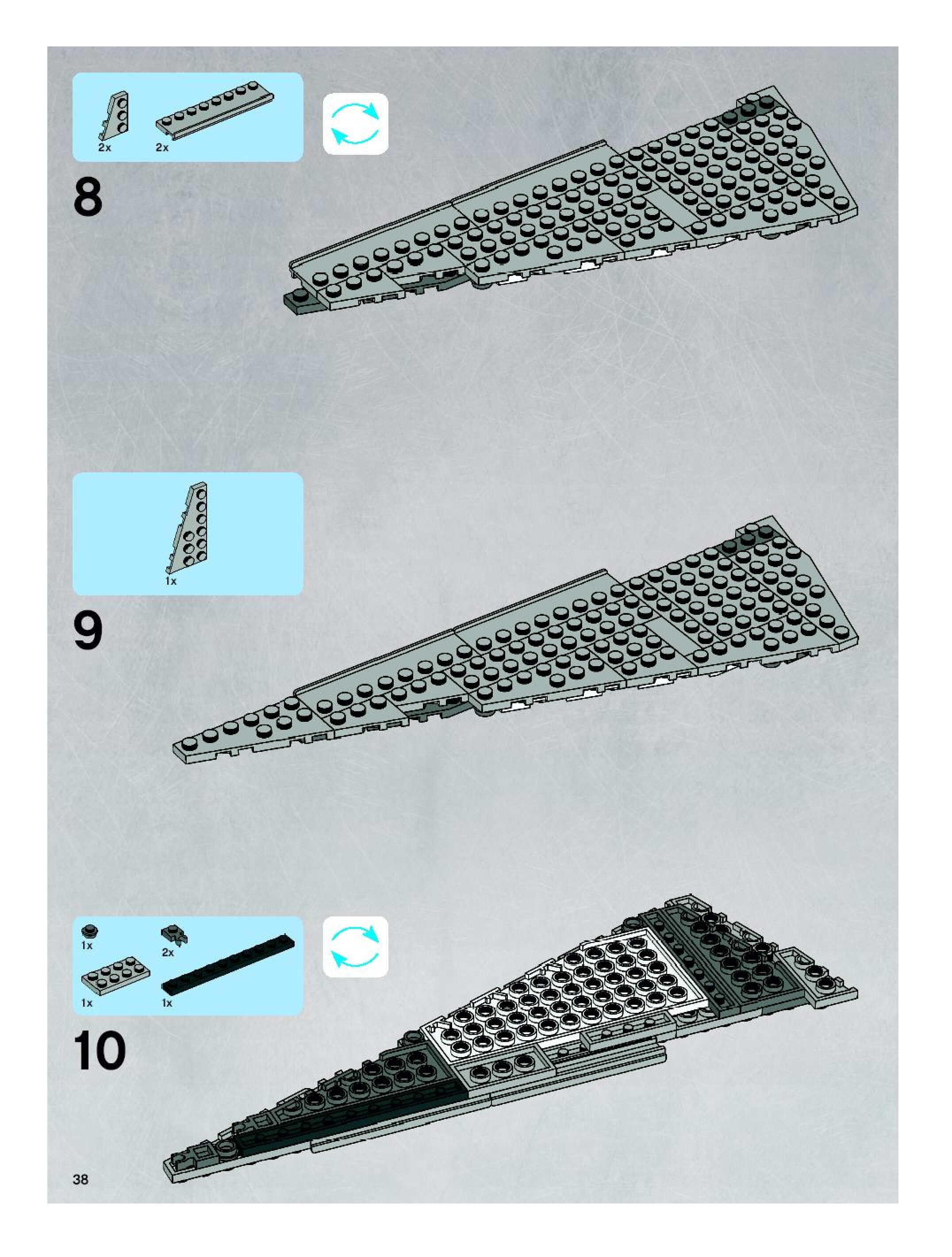 2x 2x

8

1x

9

1x 2x

1x 1x

10

38