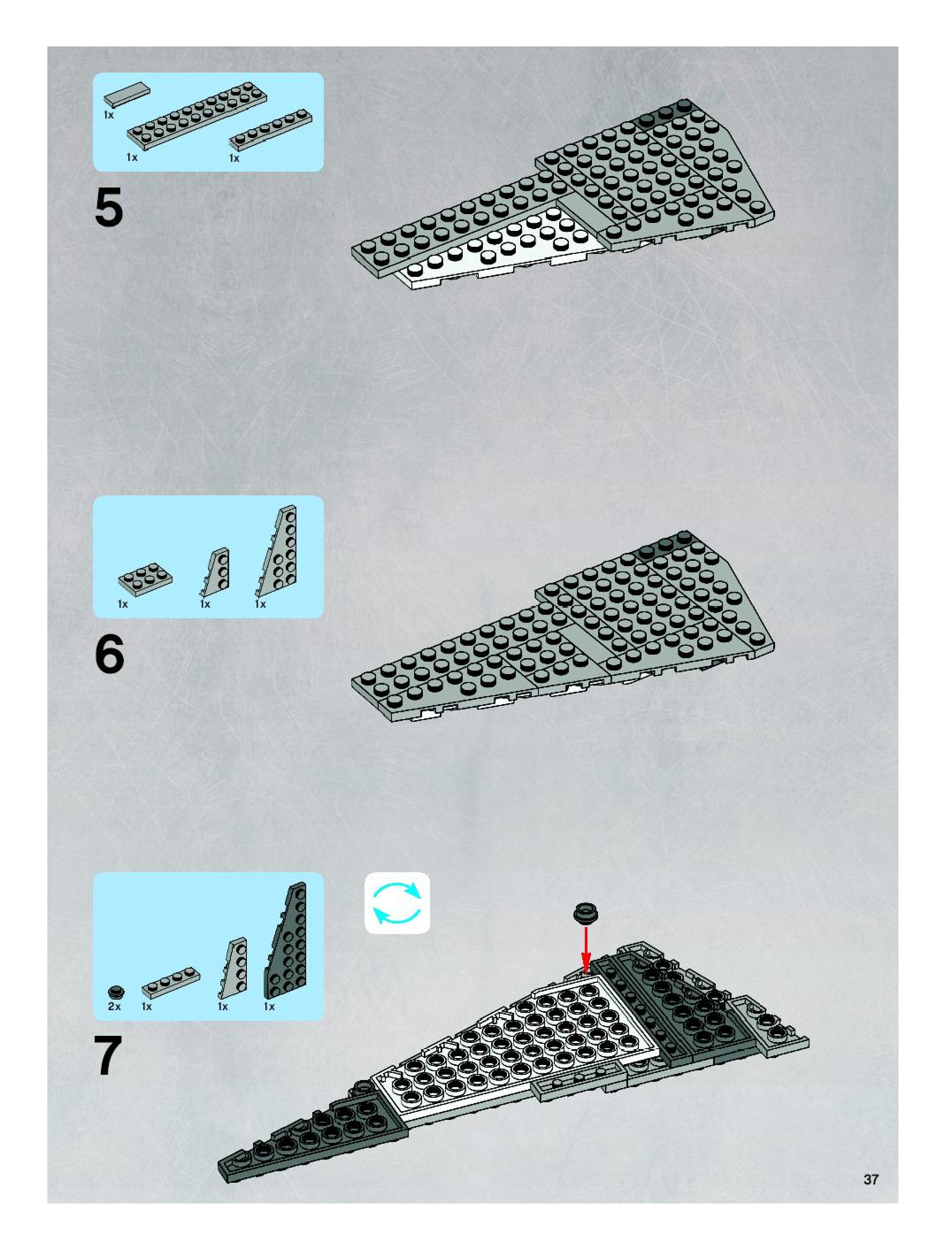 1x
1x
1x

5

1x
1x
1x

6

2x
1x
1x
1x

7

37