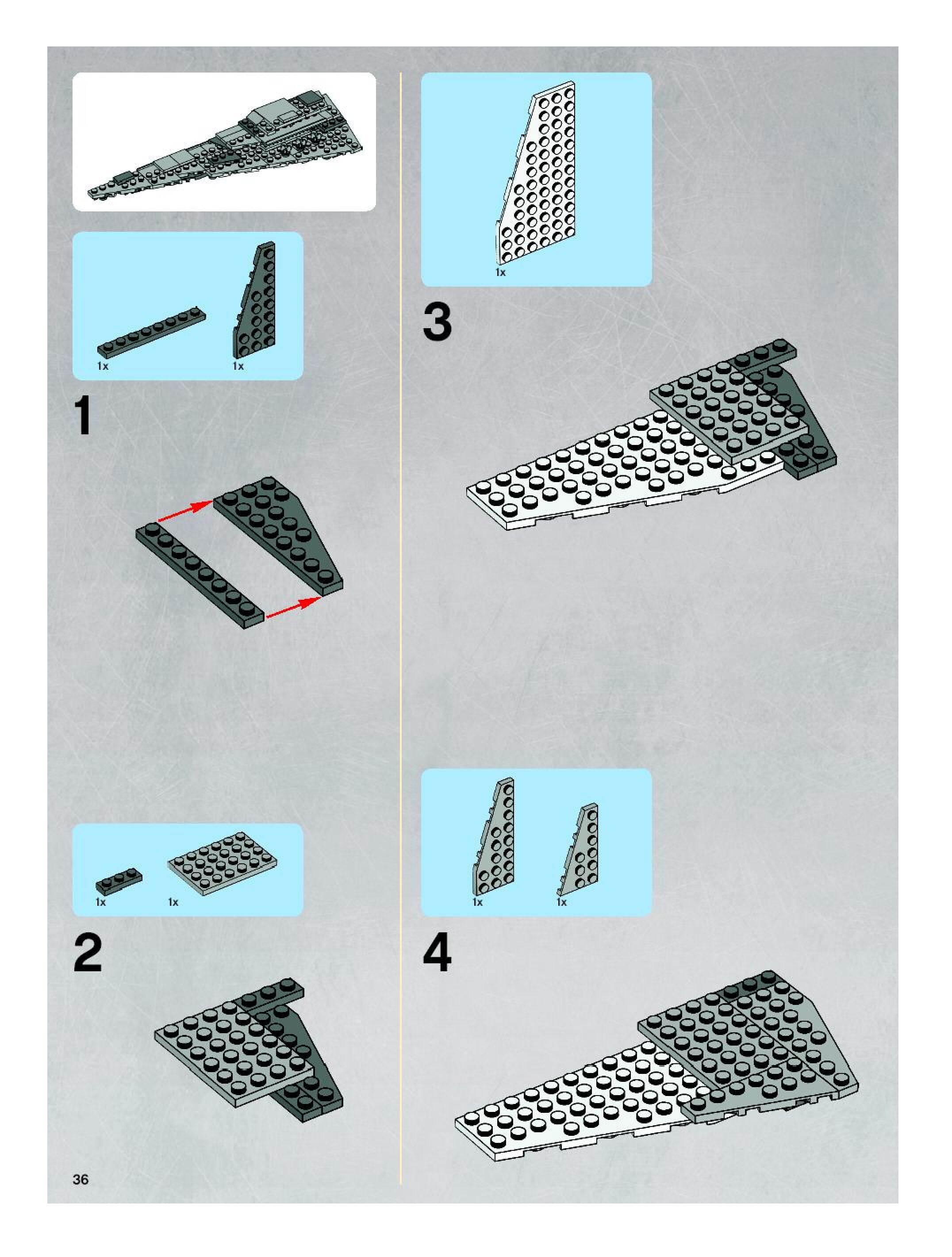 1x 1x

1

1x 1x

2

36

1x

3

1x 1x

4