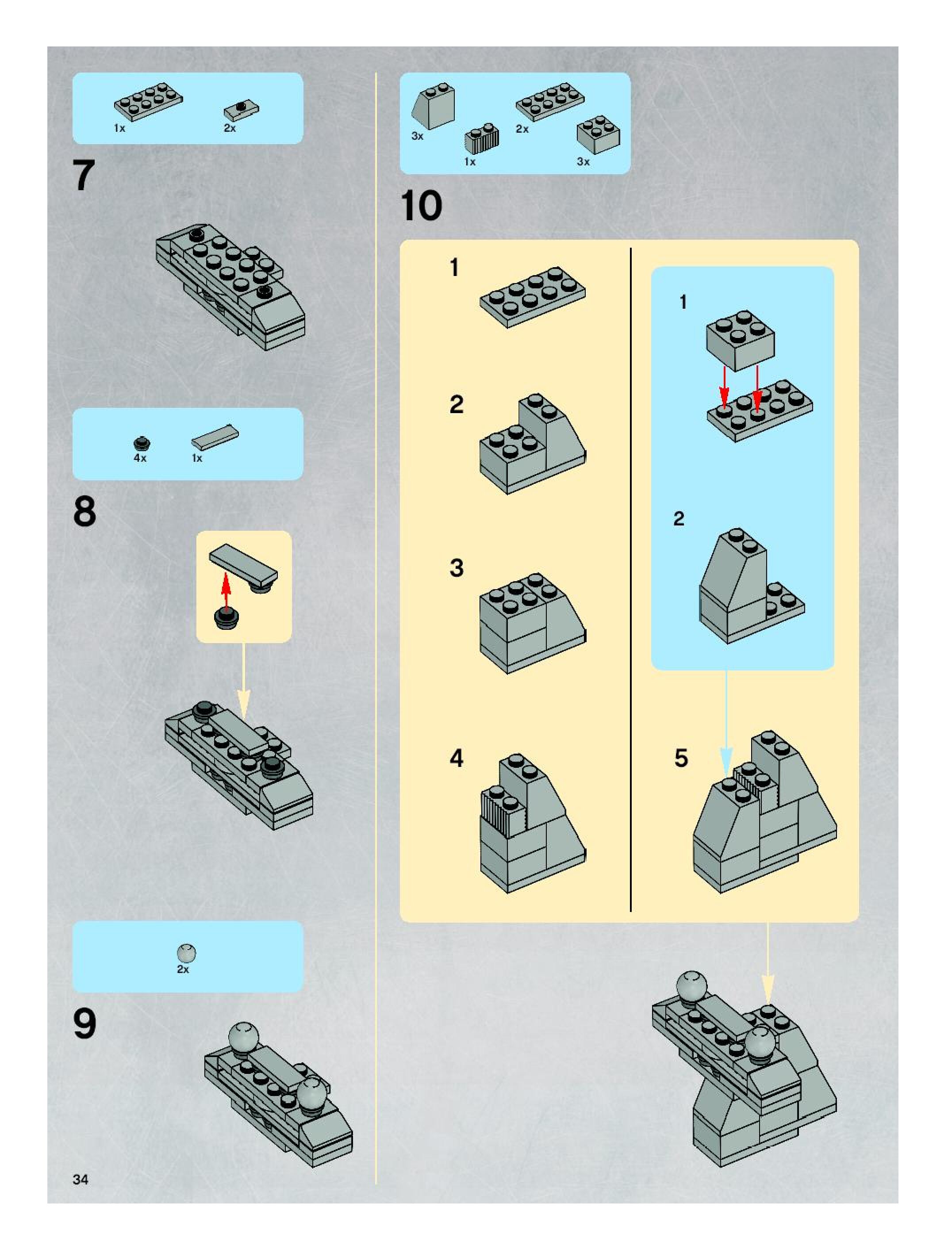 1x 2x

7

4x 1x

8

2x

9

34

3x 1x 2x 3x

10

1

2

3

4

1

2

5