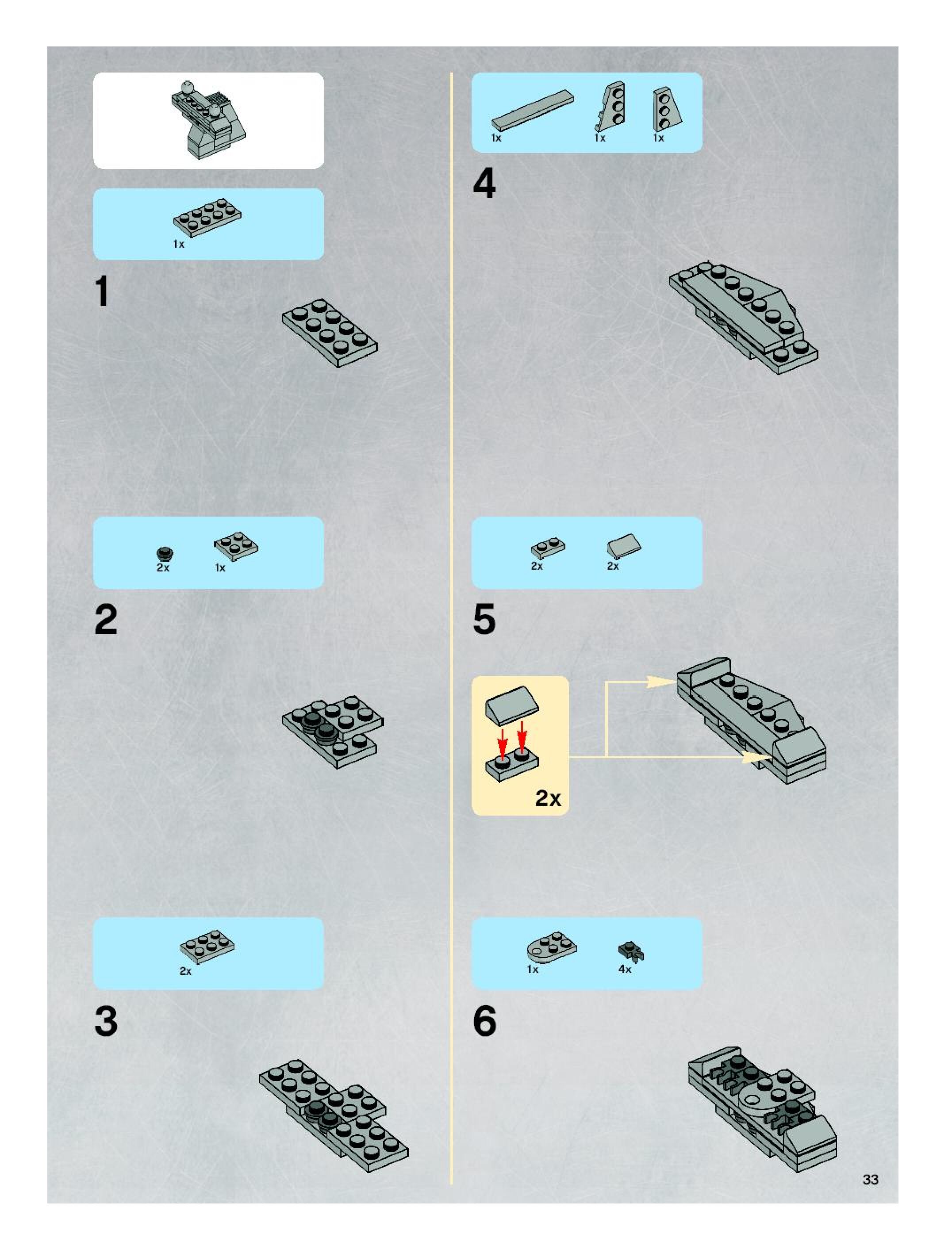 1x

1

2x 1x

2

2x

3

1x 1x 1x

4

2x 2x

5

2x

1x 4x

6

33