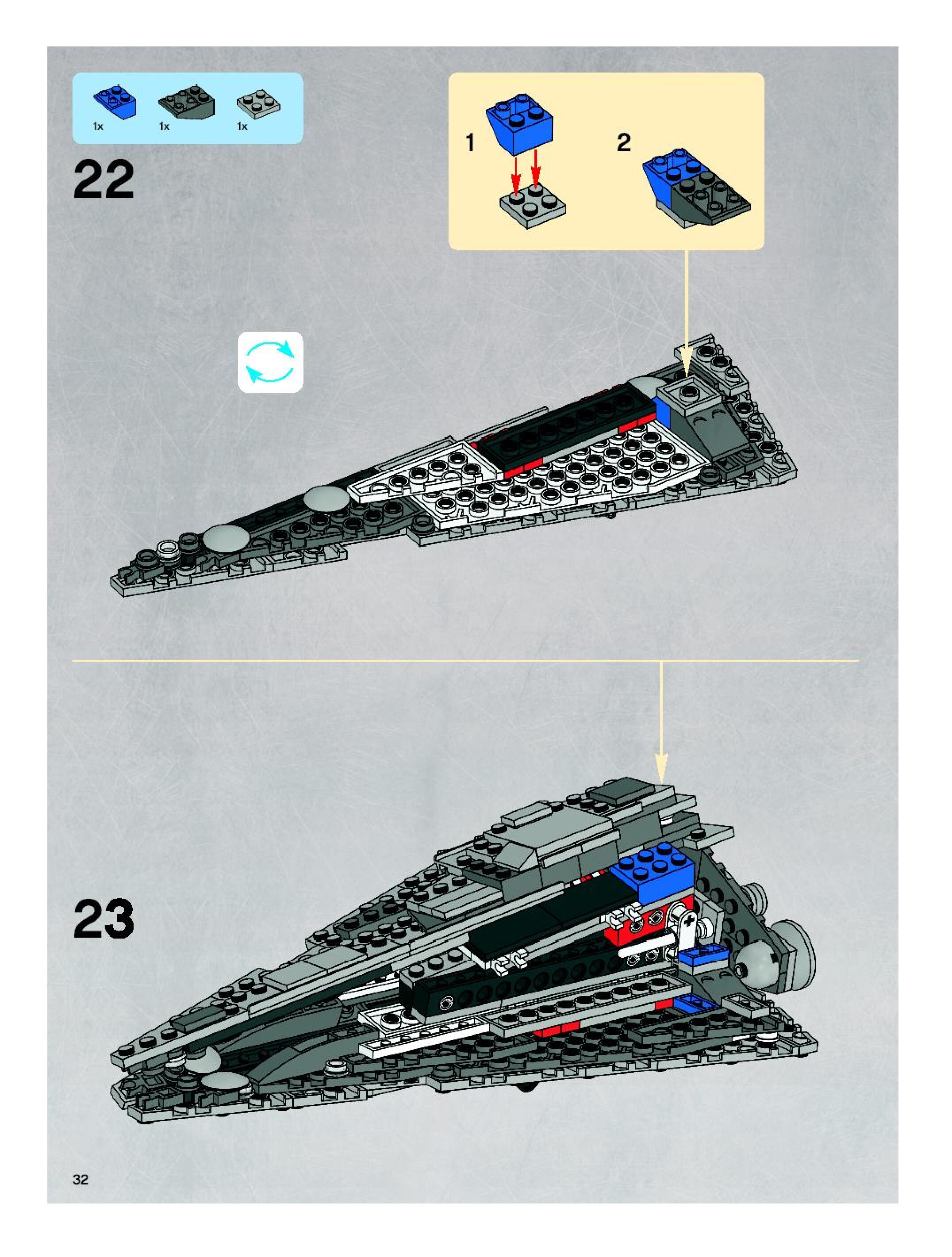 1x 1x 1x

22

1

2

23

32