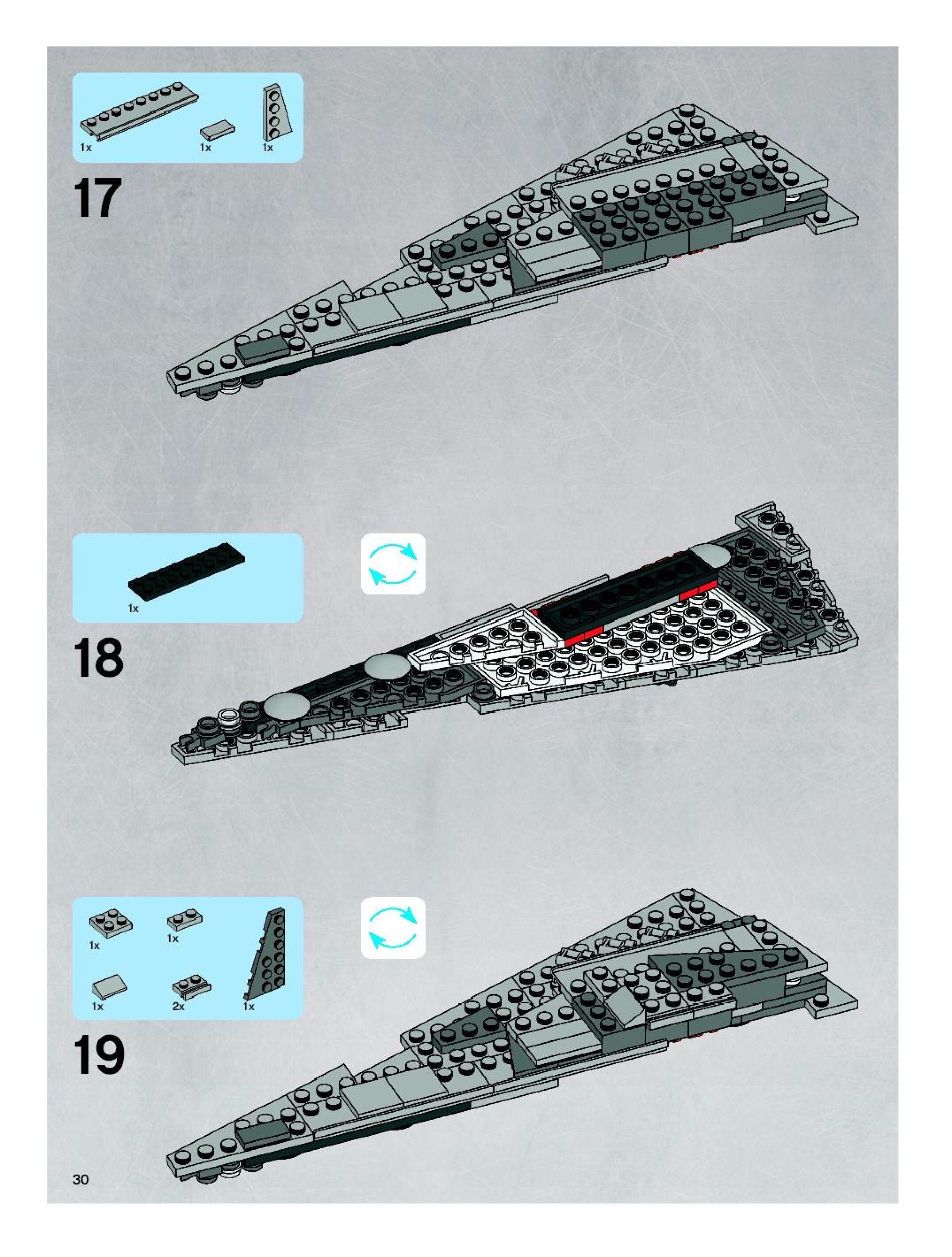 1x 1x 1x

17

1x

18

1x 1x

1x 2x 1x

19

30