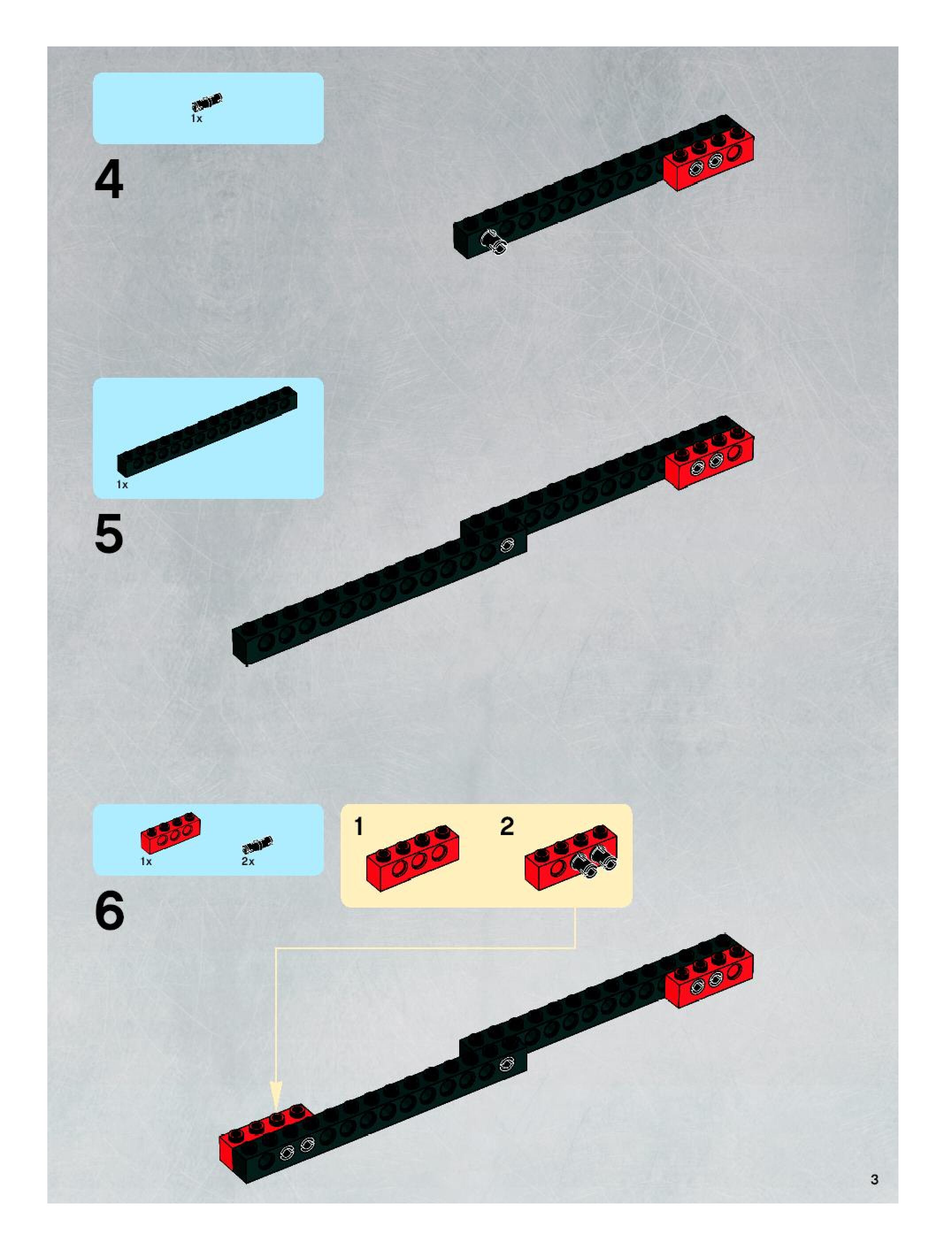 1x

4

1x

5

1x

2x

1

2

6

3