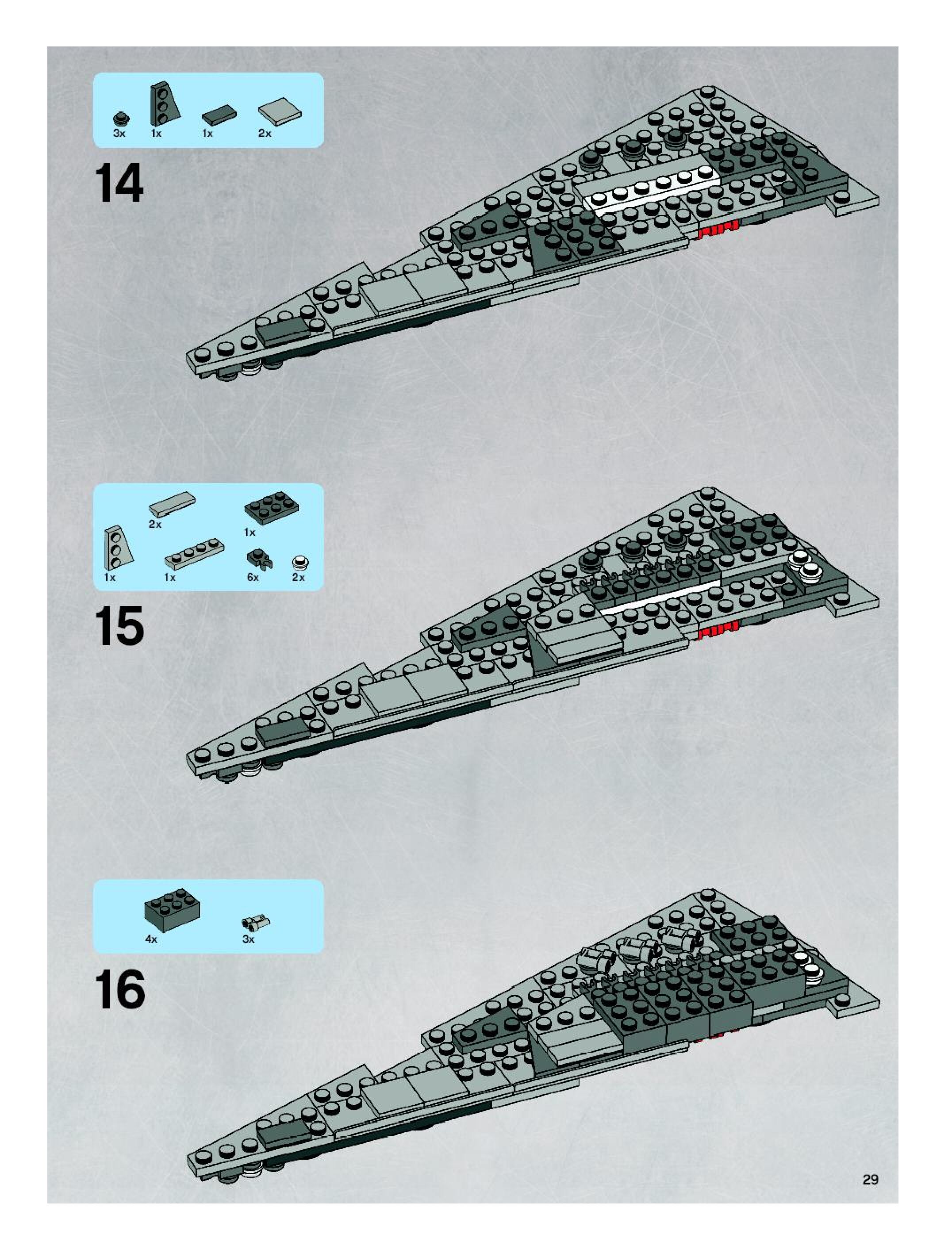 3x 1x 1x 2x

14

2x 1x

1x 1x 6x 2x

15

4x 3x

16

29