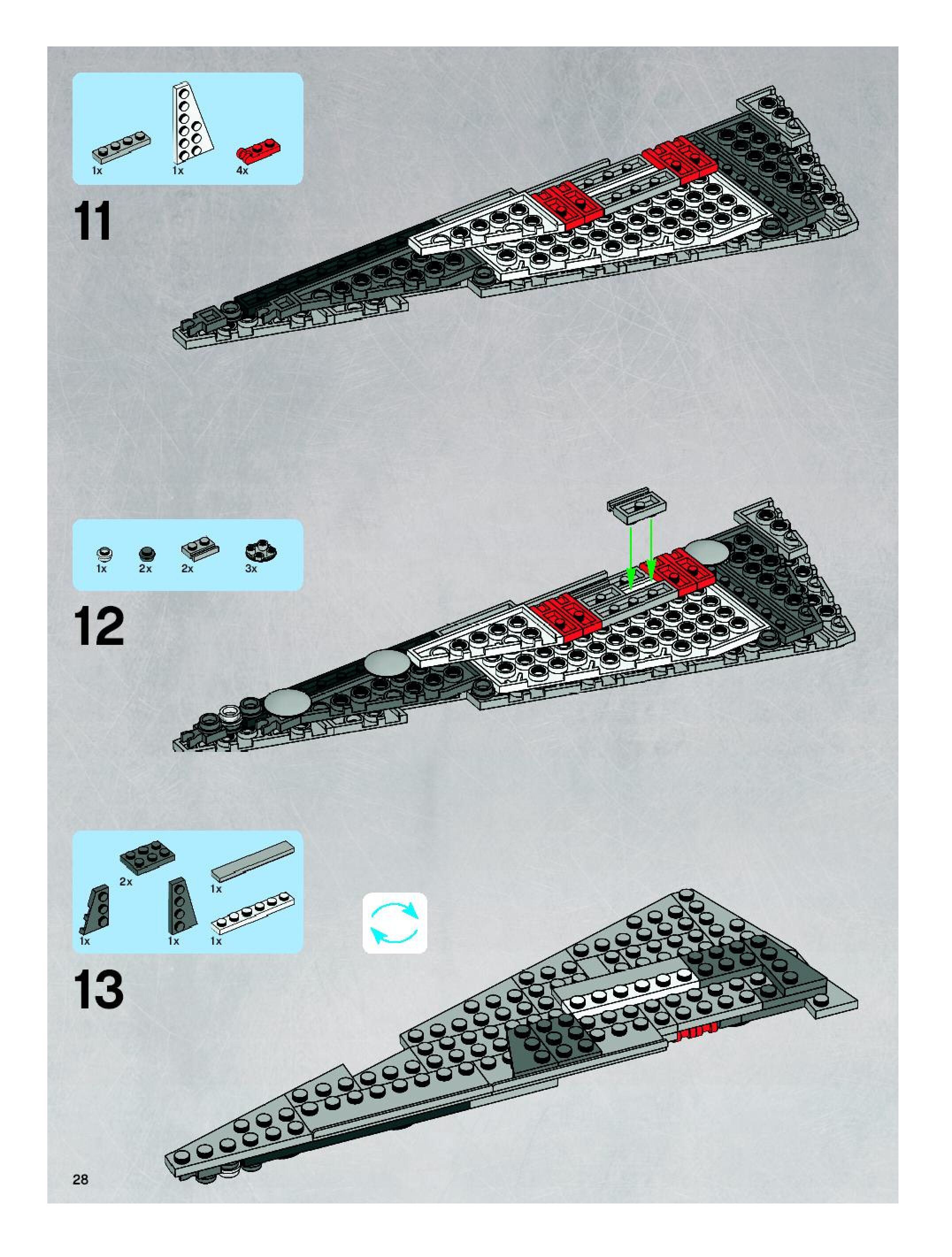 1x 1x 4x

11

1x 2x 2x 3x

12

2x
1x
1x 1x 1x

13

28