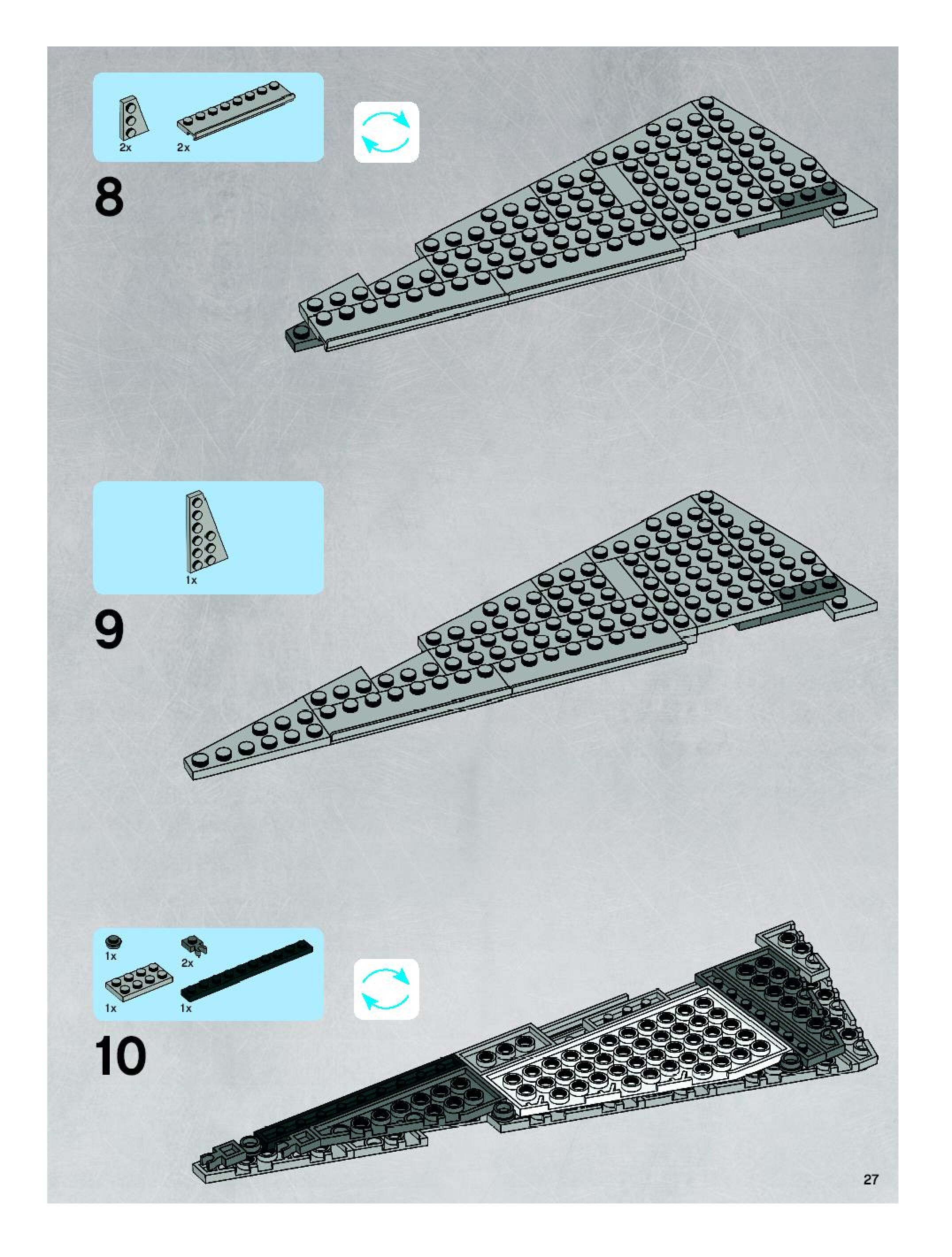 2x 2x

8

1x

9

1x 2x

1x 1x

10

27