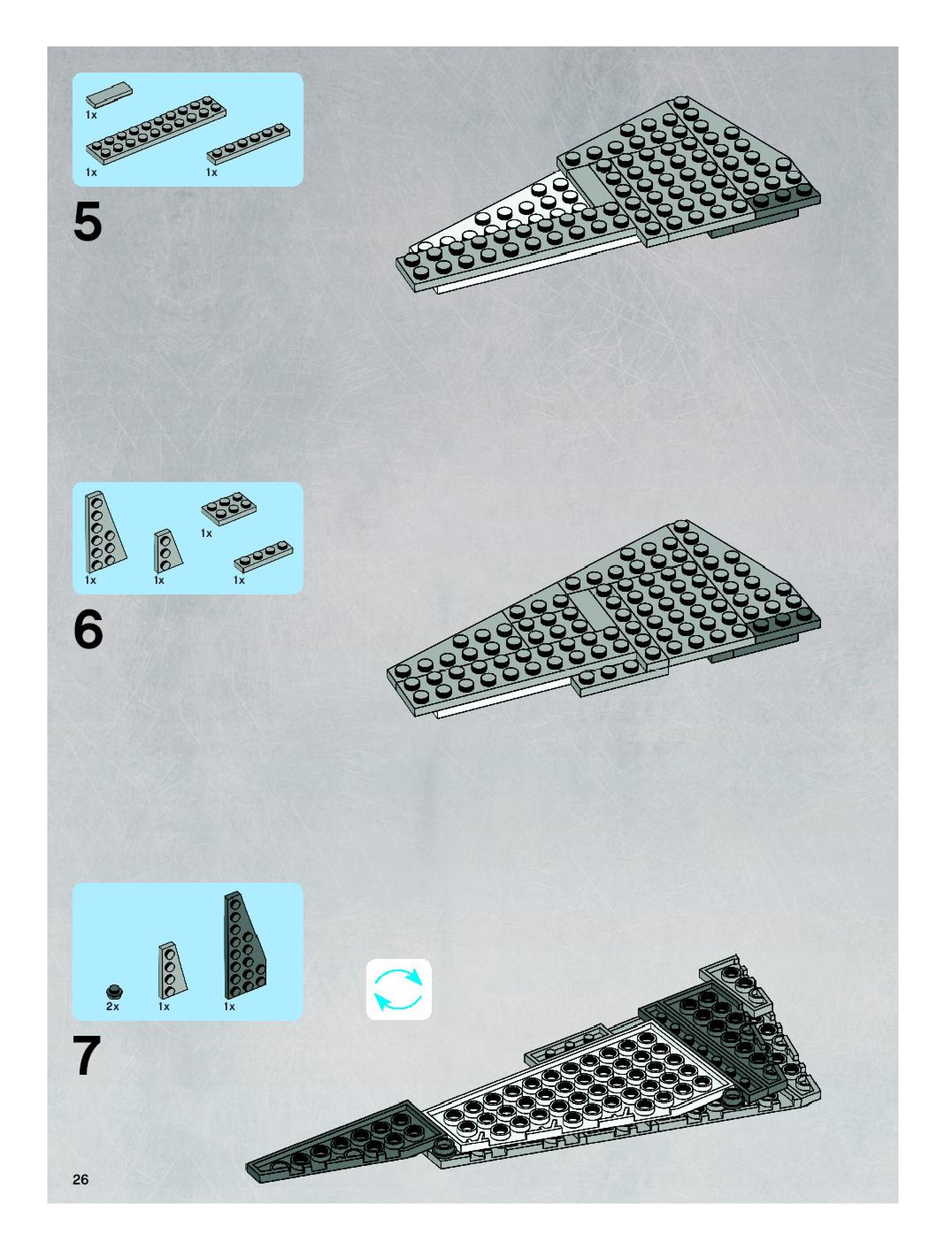 1x
1x
1x

5

1x
1x
1x
1x

6

2x
1x
1x

7

26