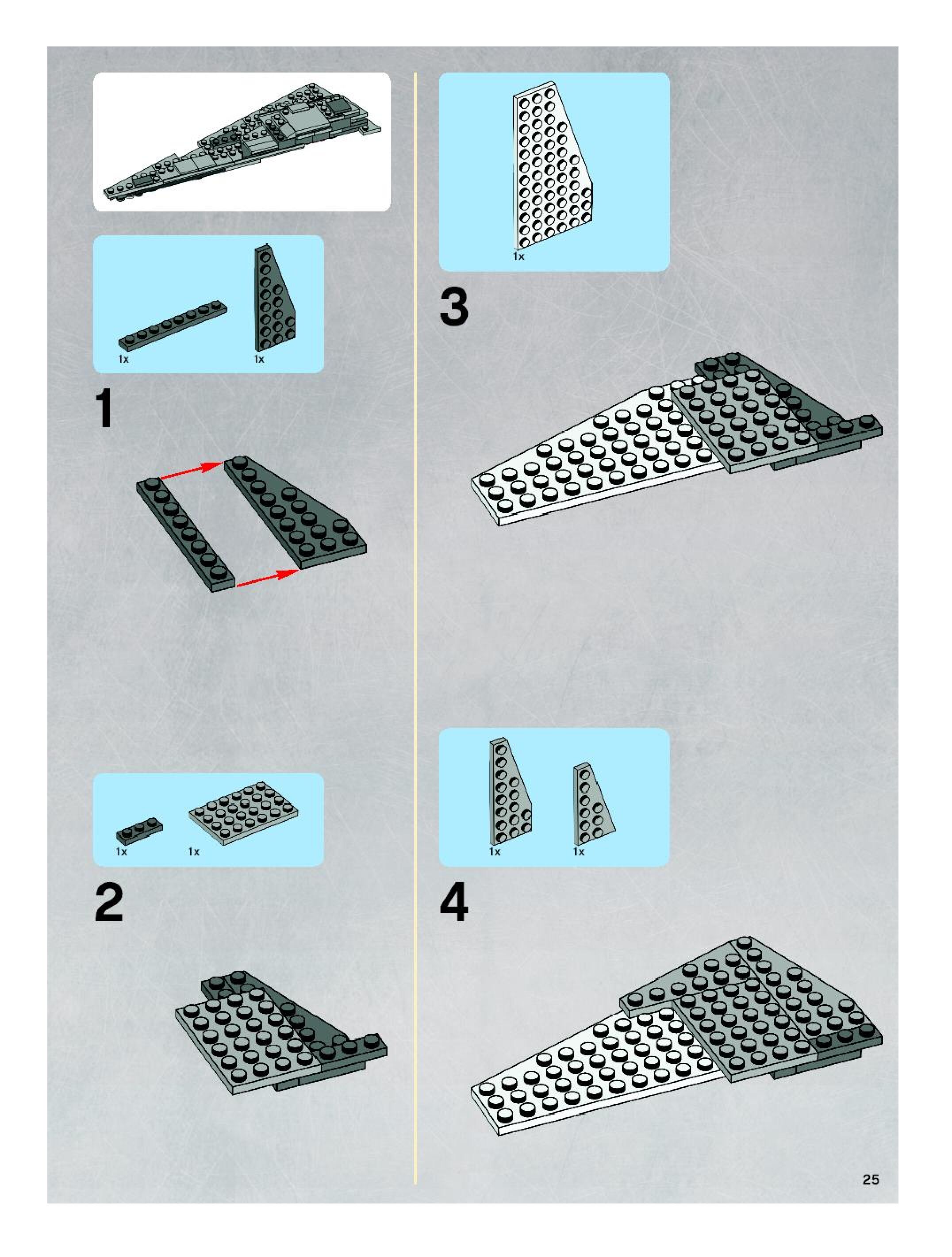 1x 1x

1

1x 1x

2

1x

3

1x 1x

4

25