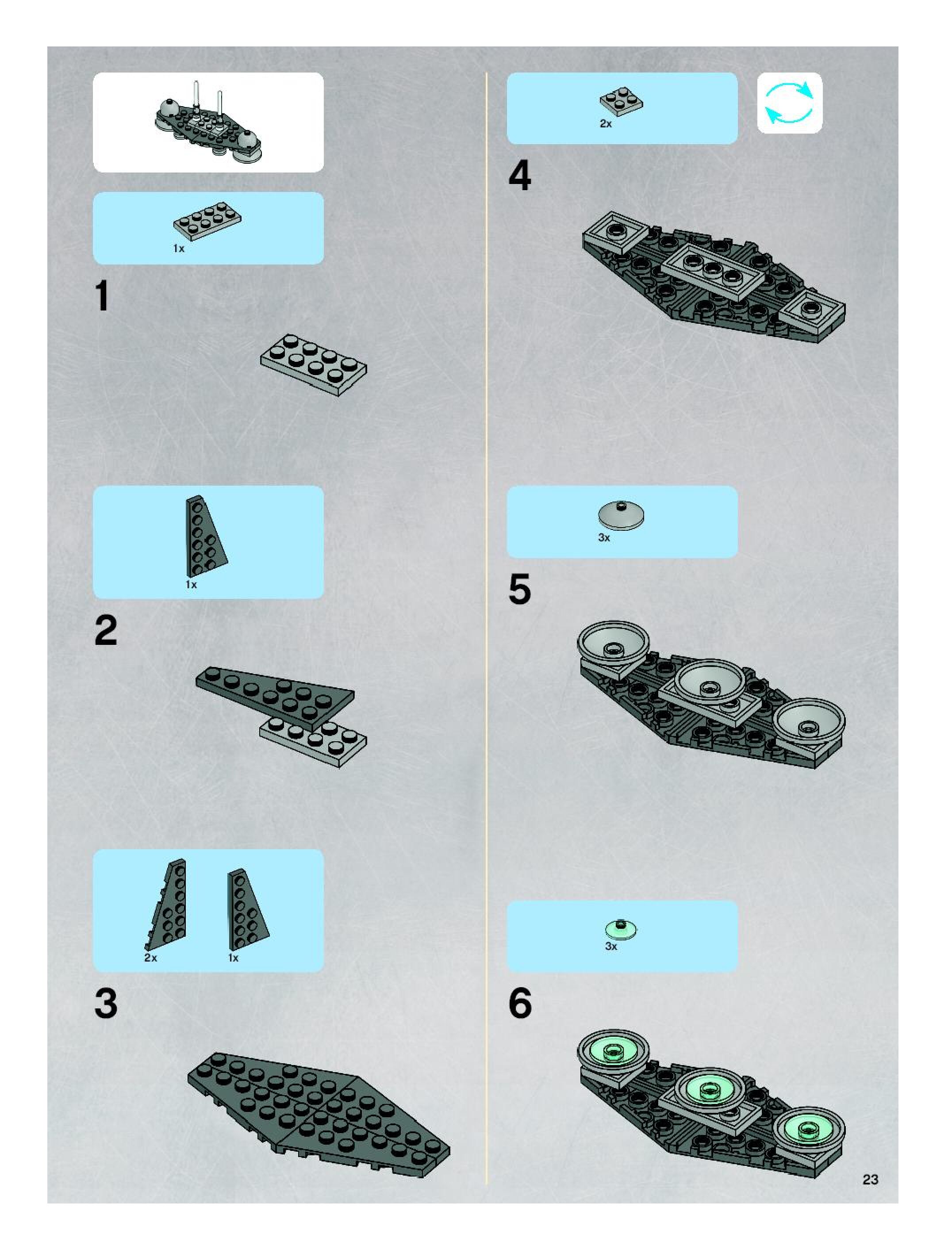 1x

1

1x

2

2x

1x

3

2x

4

3x

5

3x

6

23