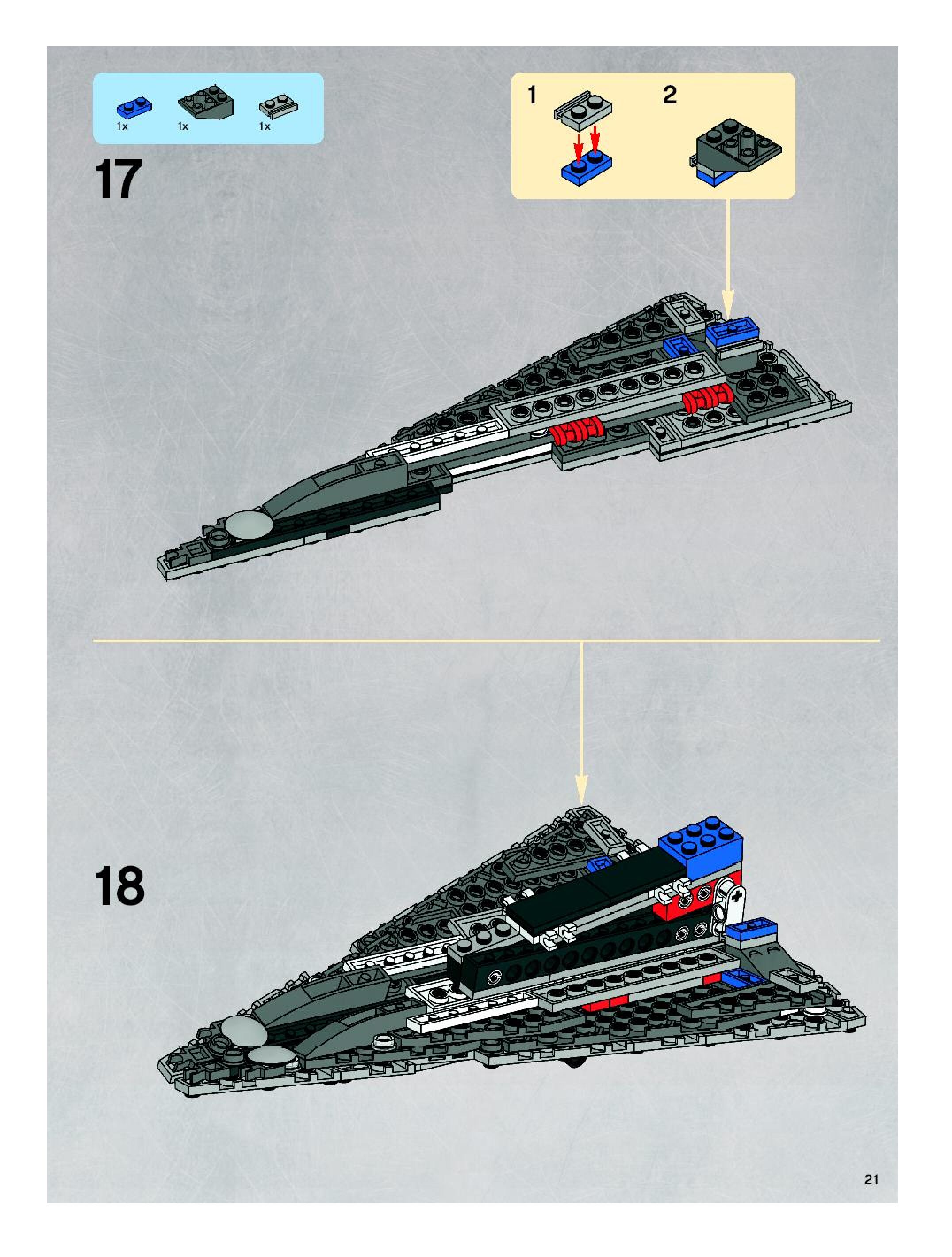 1x 1x 1x

17

1

2

18

21