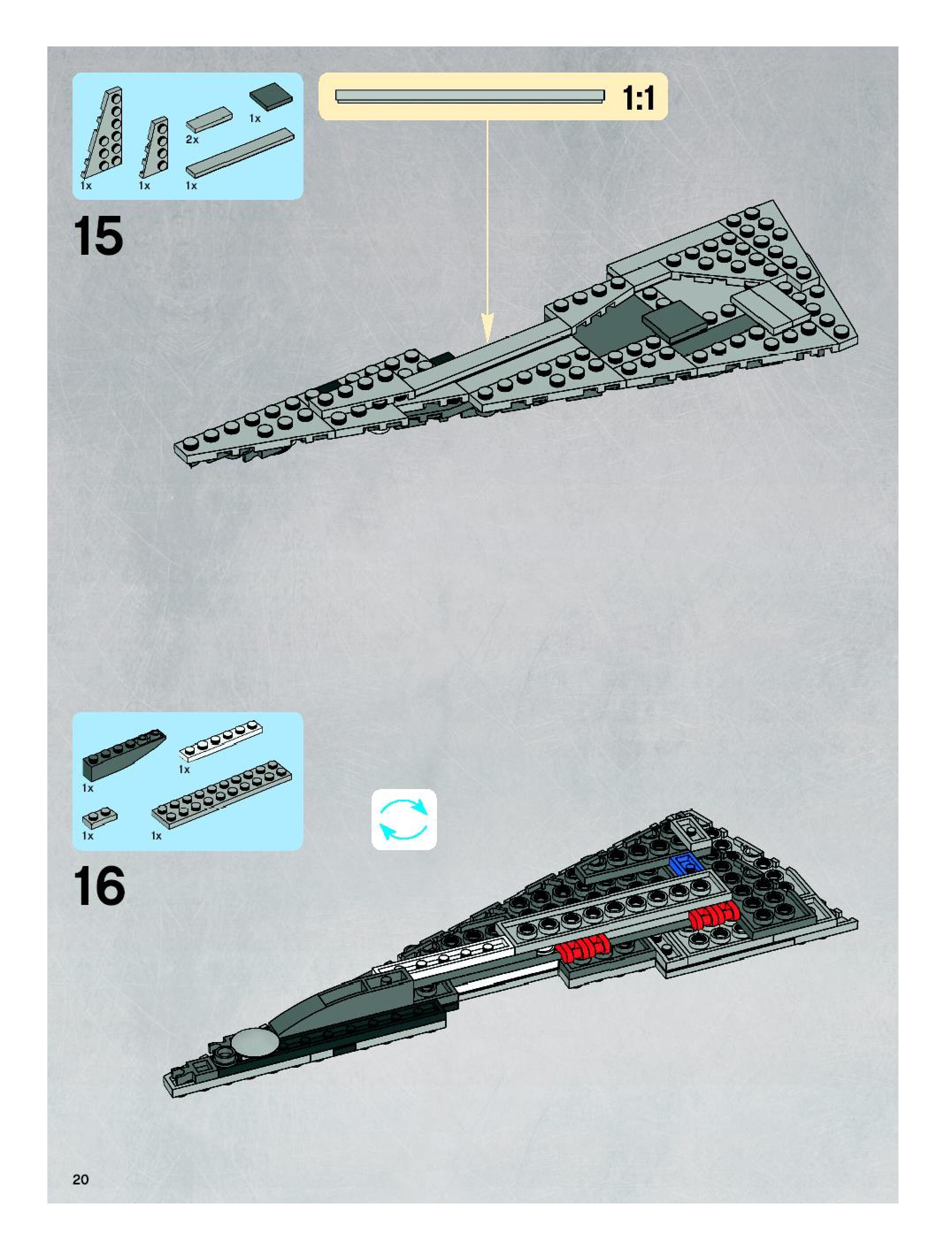 1x
2x
1x
1x
1x

1:1

15

1x
1x
1x
1x

16

20