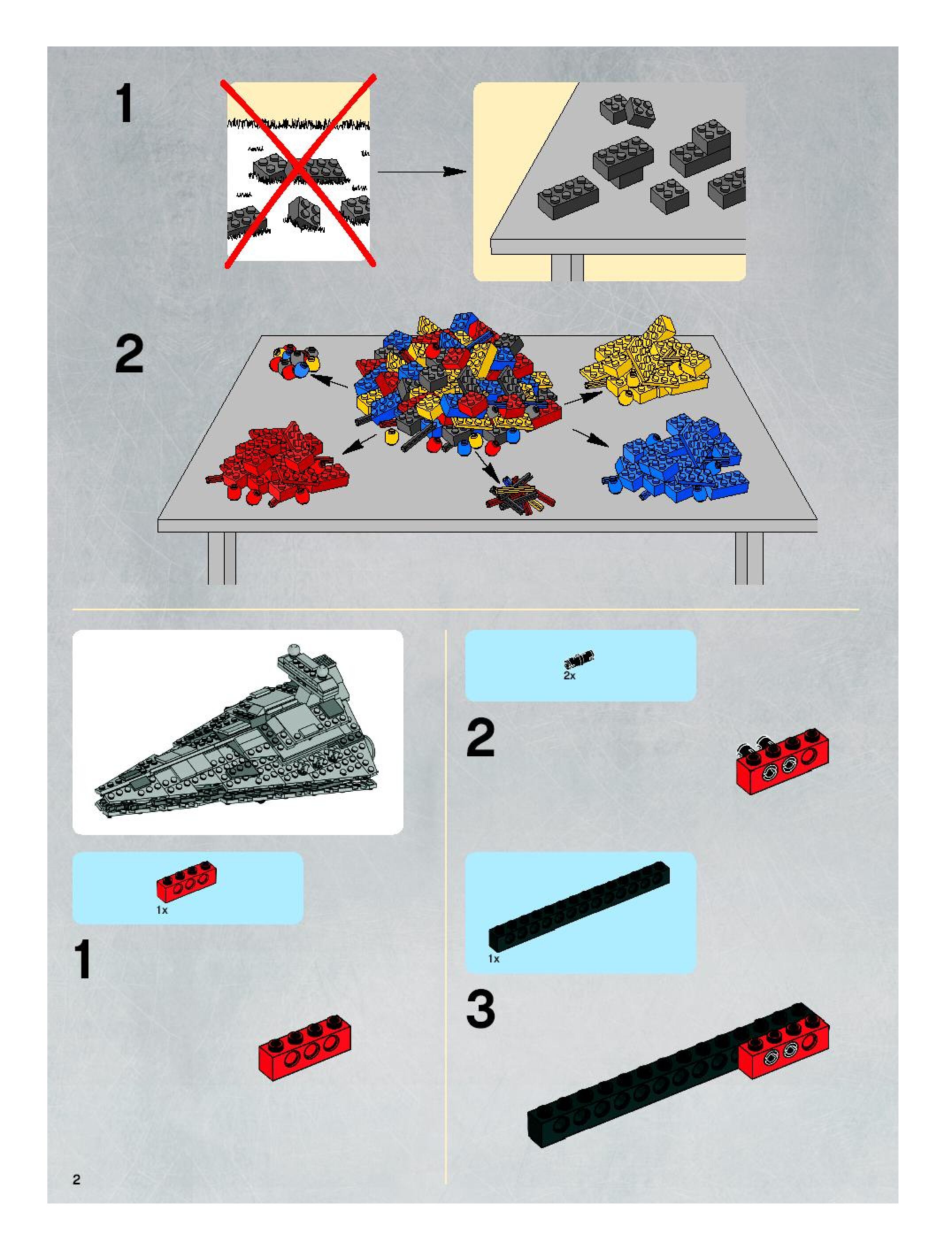 1

2

1x

1

2x

2

1x

3

2