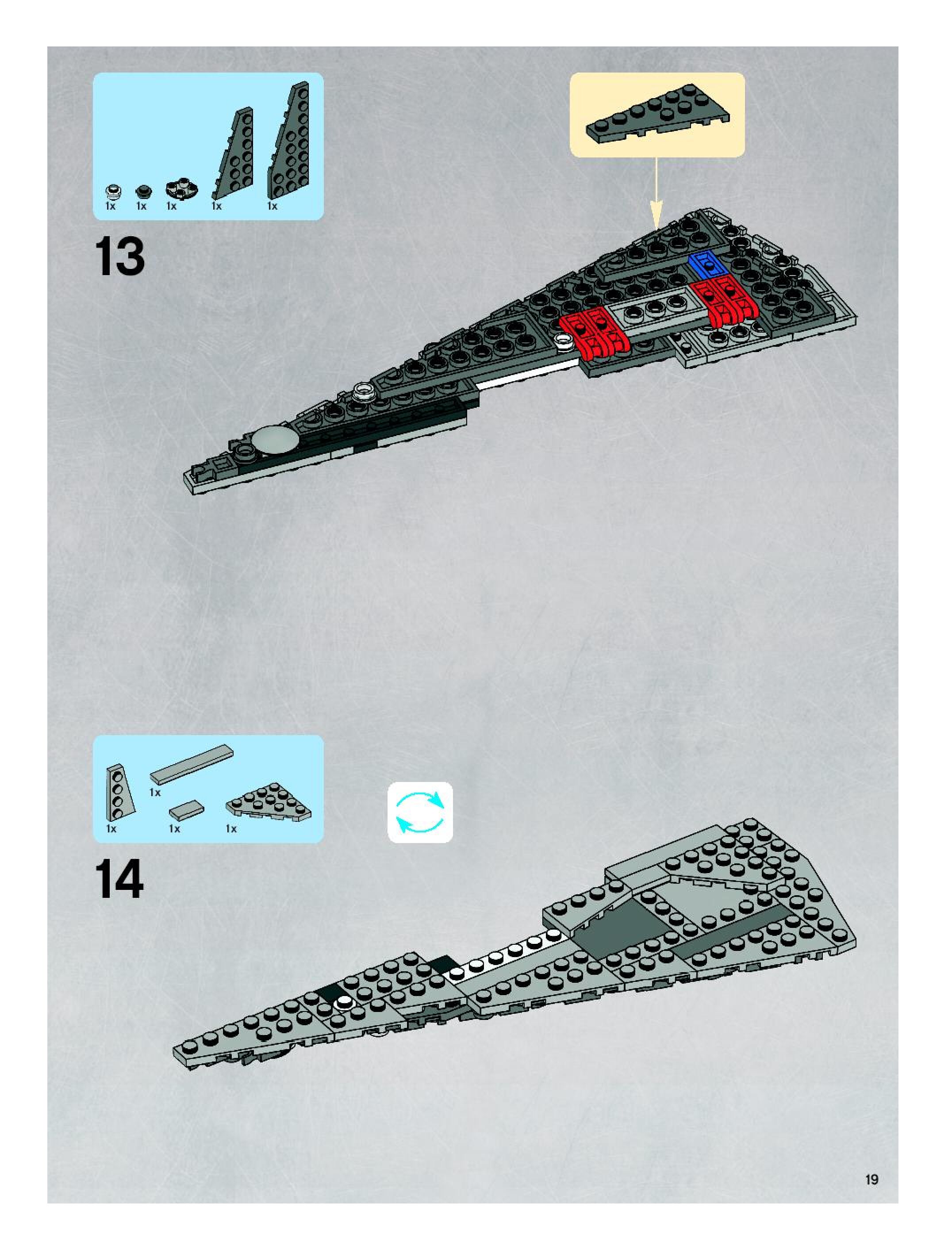 1x 1x 1x 1x 1x

13

1x
1x 1x 1x

14

19