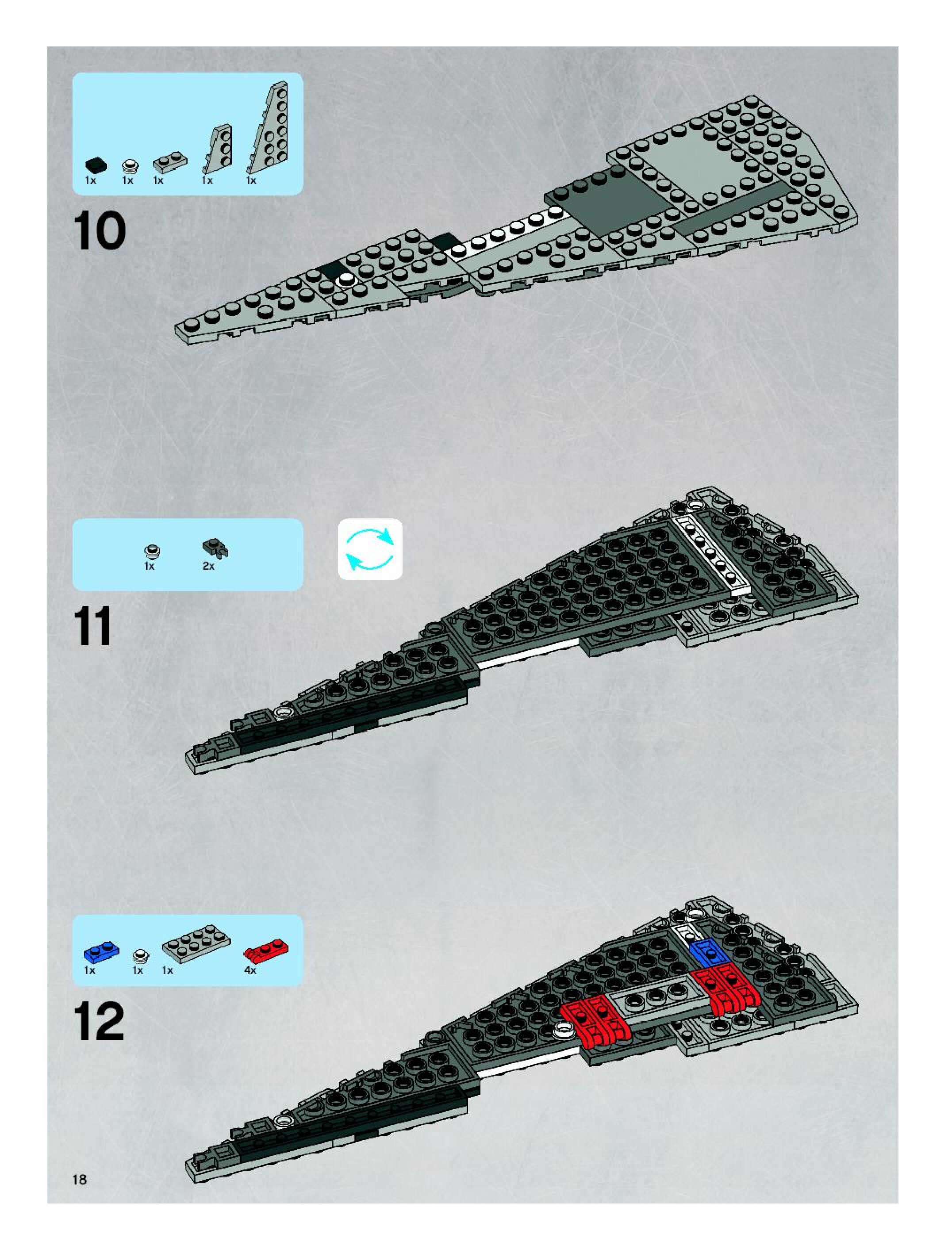 1x 1x 1x 1x 1x

10

1x 2x

11

1x 1x 1x 4x

12

18