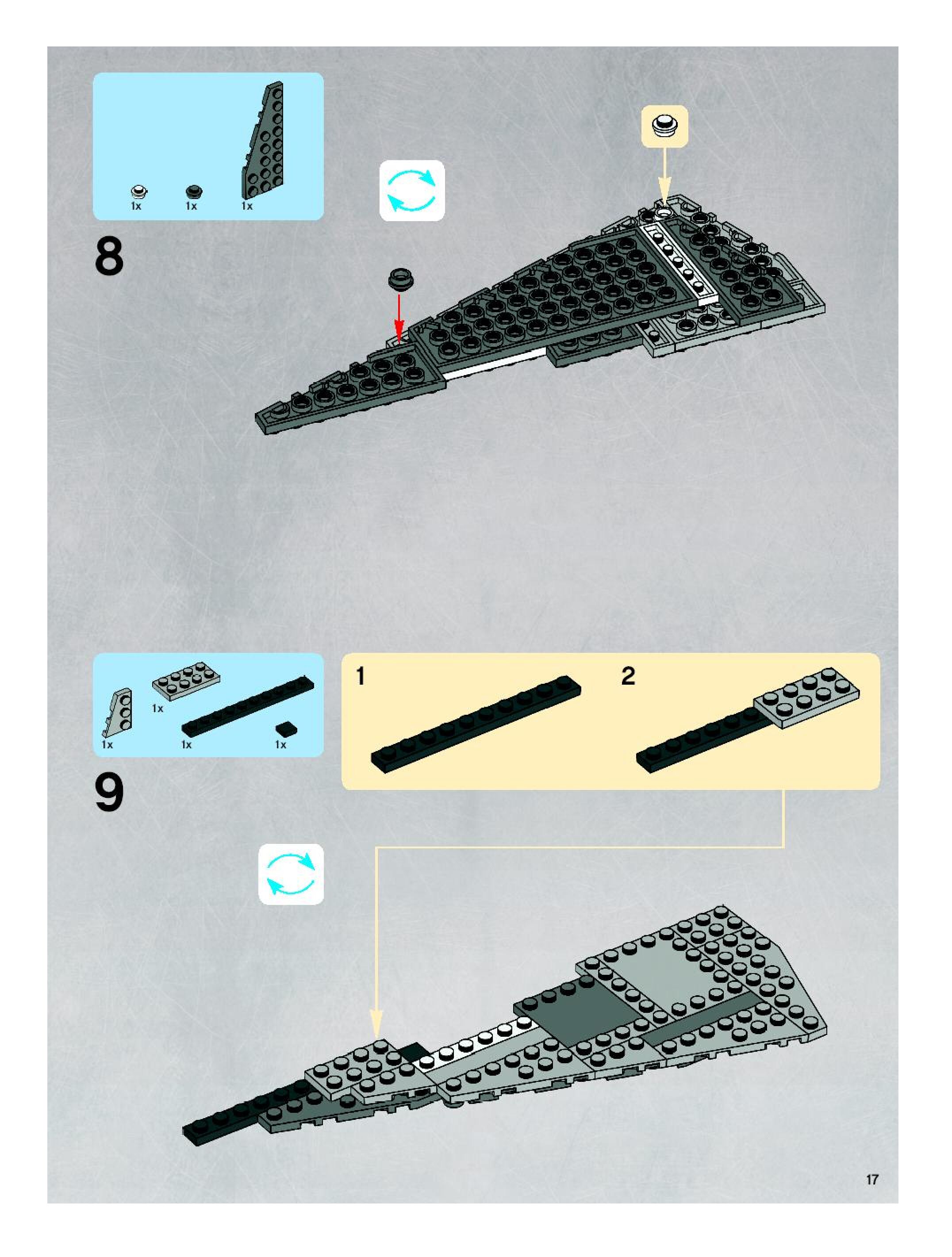 1x 1x 1x

8

1x
1x 1x 1x

9

1

2

17