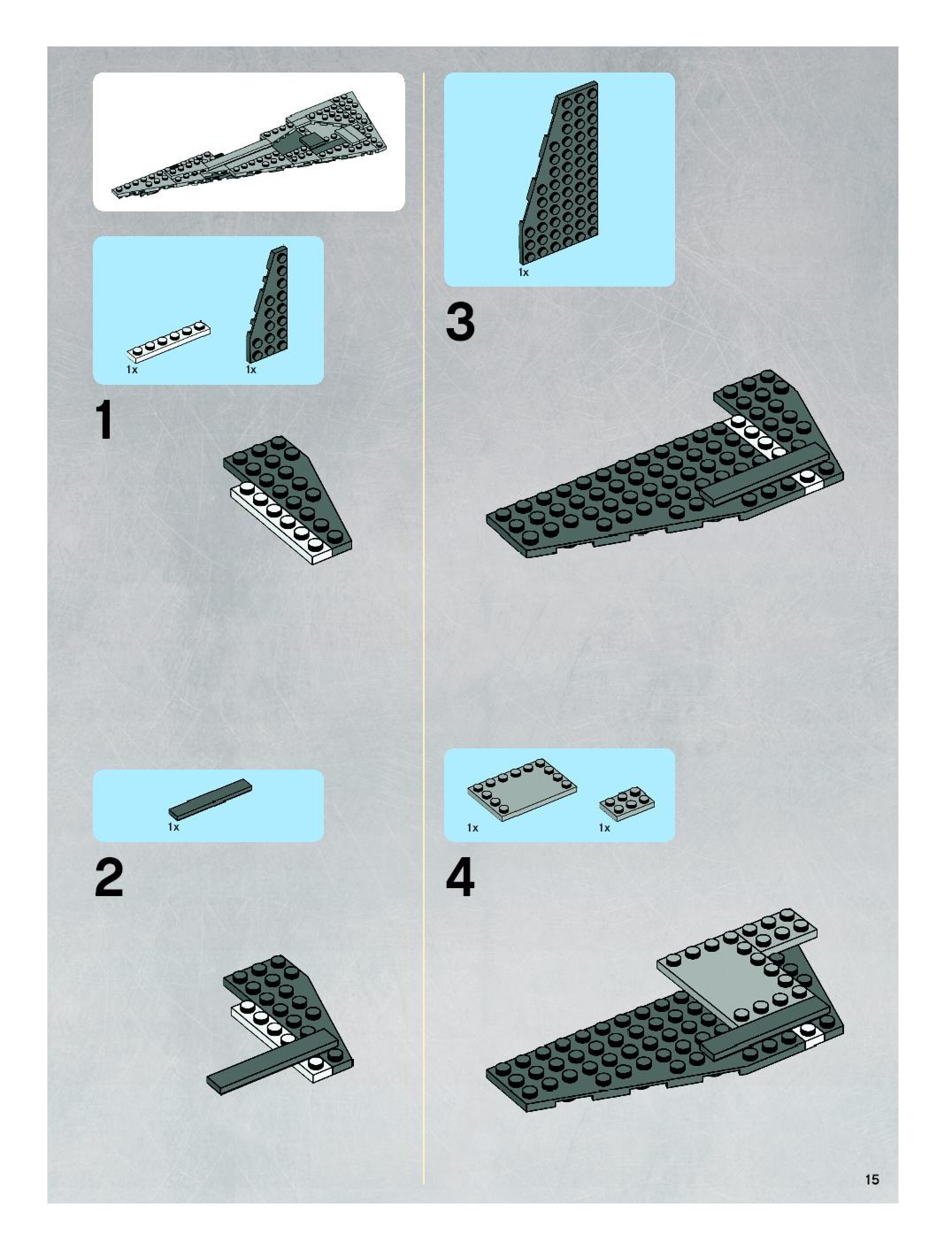 1x
1x

1

1x

2

1x

3

1x
1x

4

15