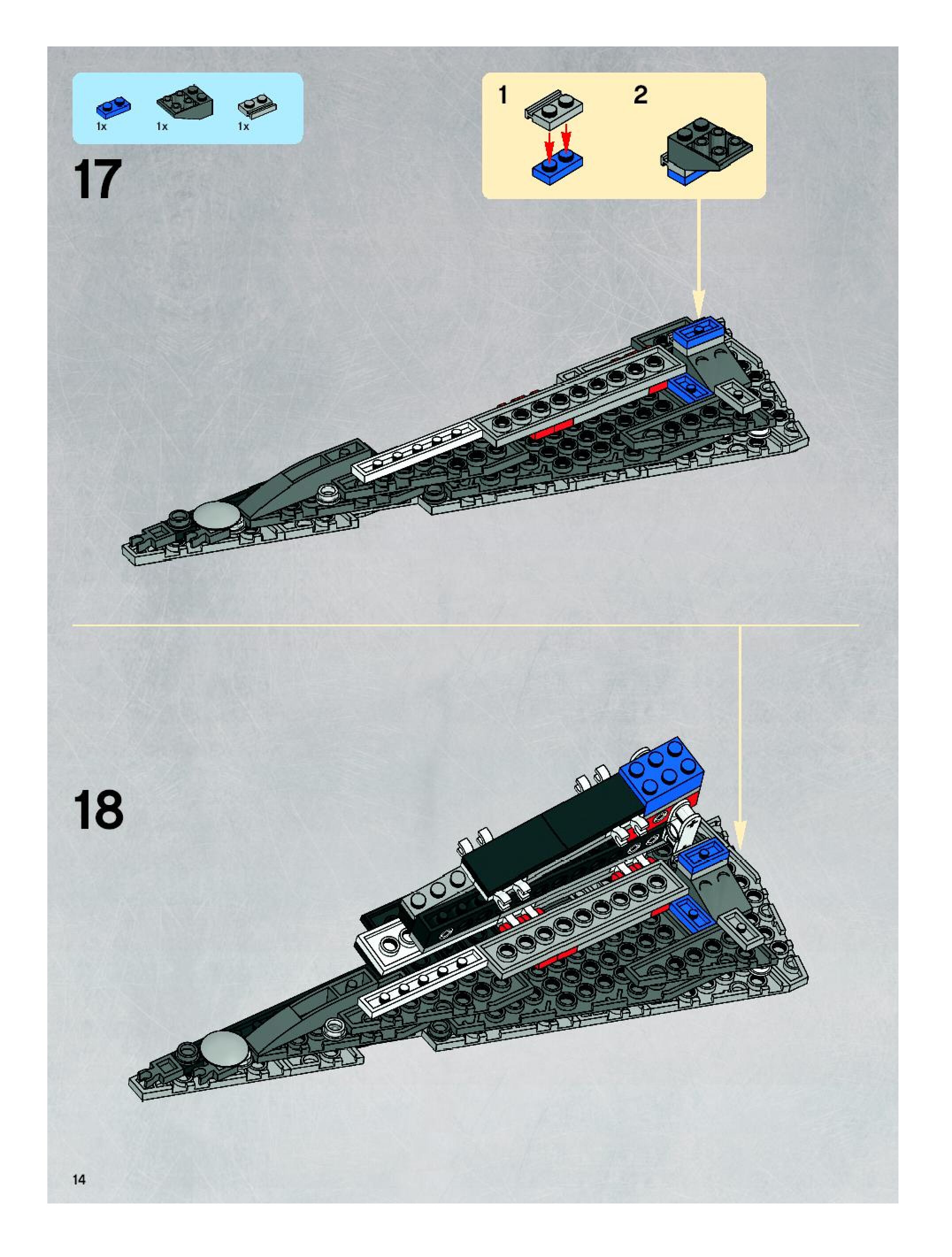 1x 1x 1x

17

1

2

18

14