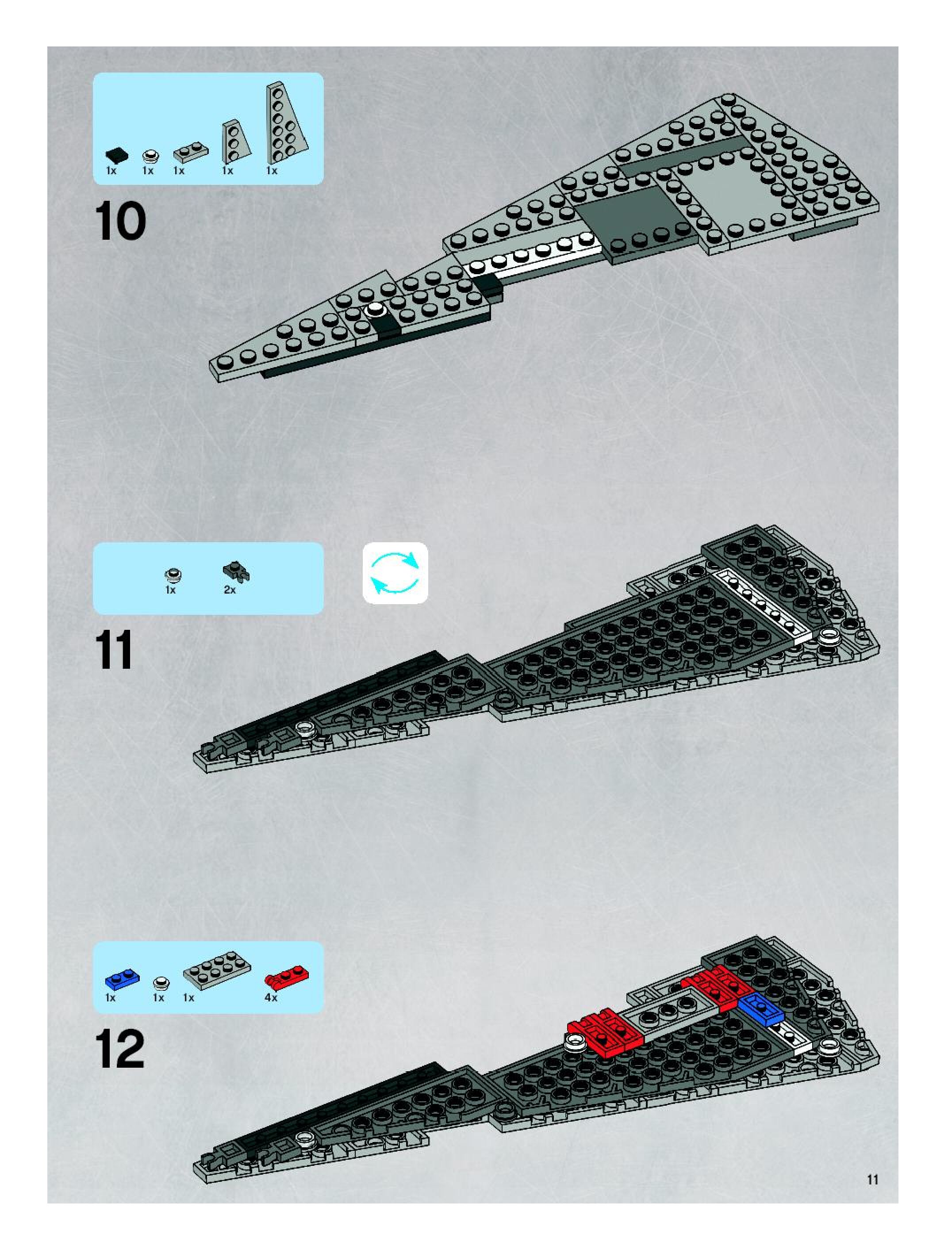 1x 1x 1x 1x 1x

10

1x 2x

11

1x 1x 1x 4x

12

11