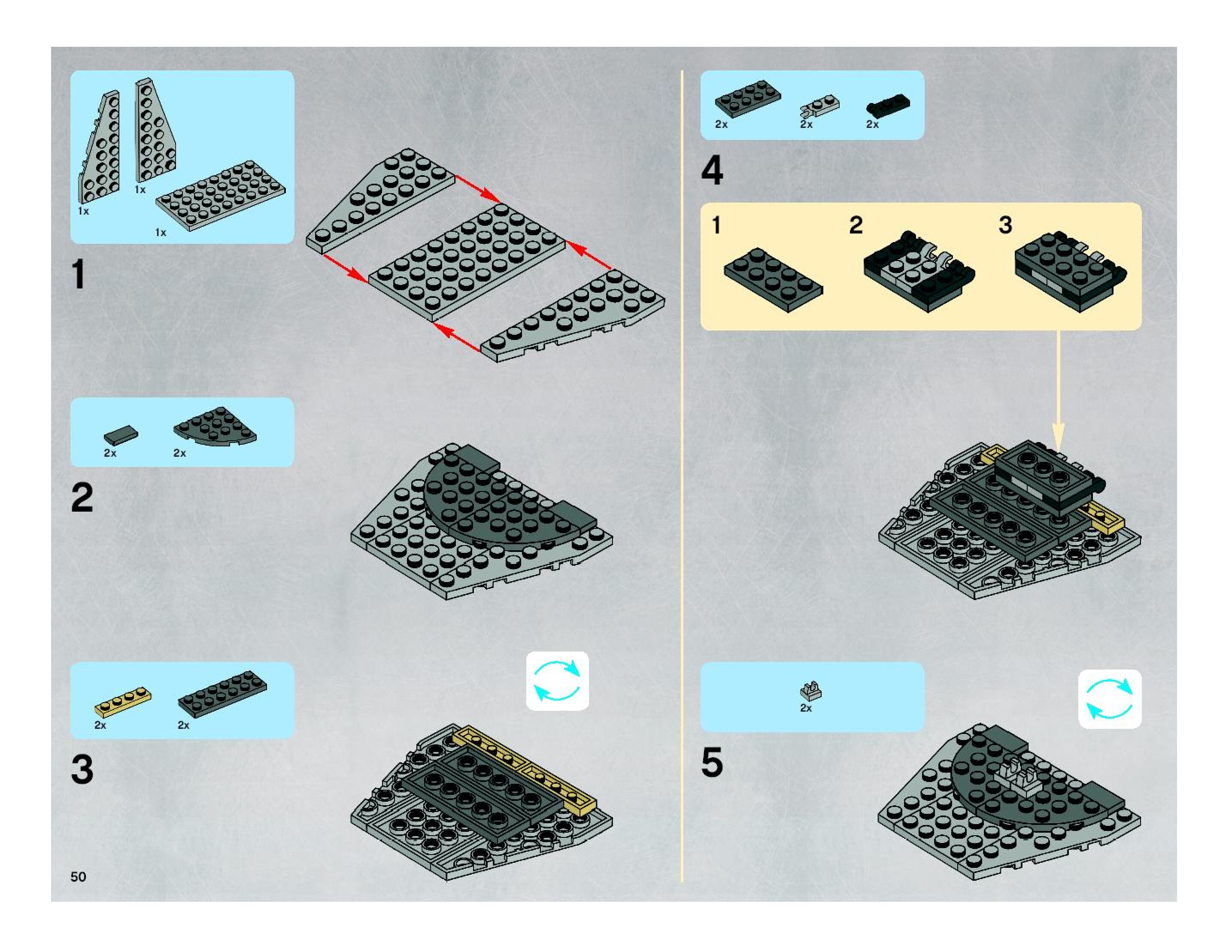 1x
1x
1x

1

2x
2x

2

2x
2x

3

50

2x
2x
2x

4

1
2
3

2x

5