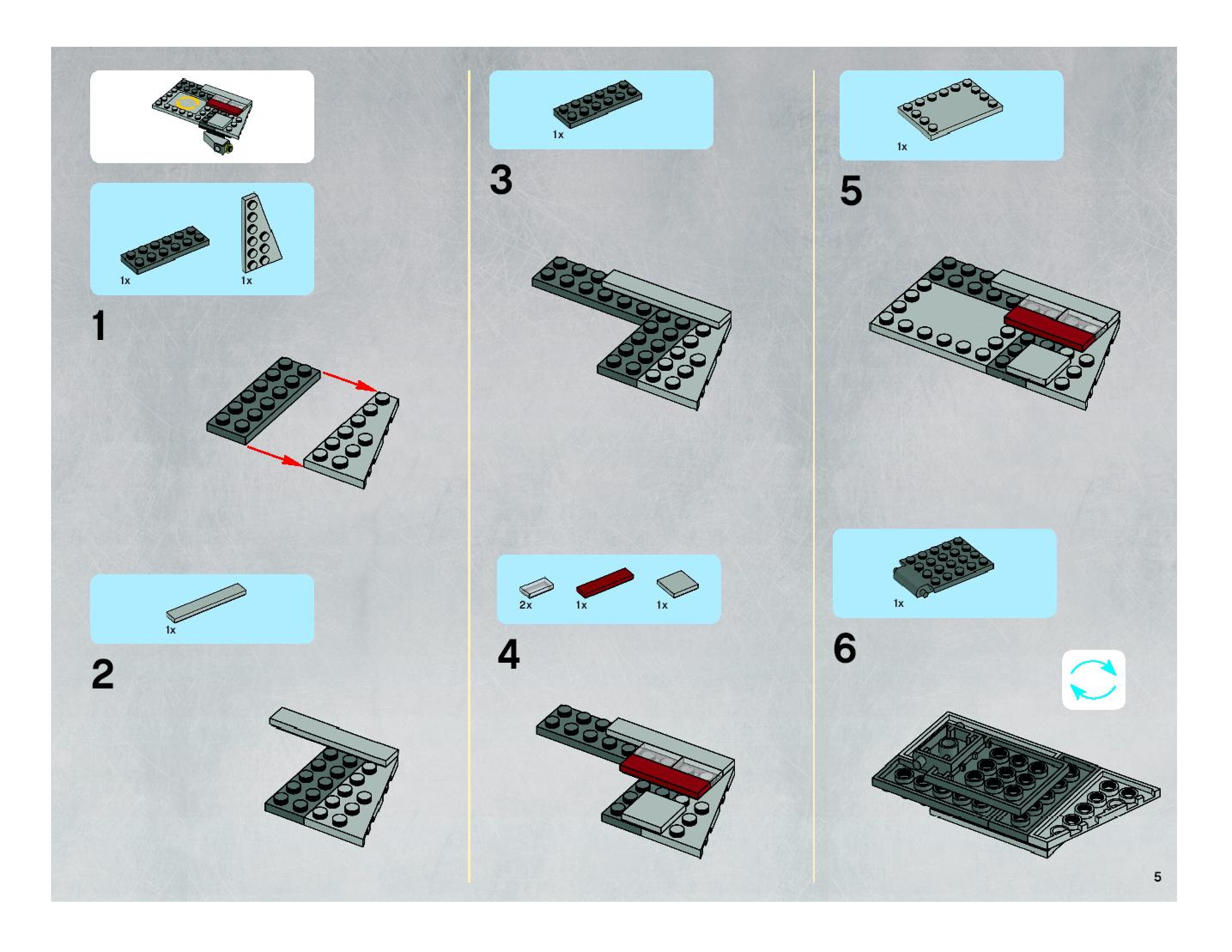 1x 1x

1

1x

2

1x

3

2x 1x 1x

4

1x

5

1x

6

5