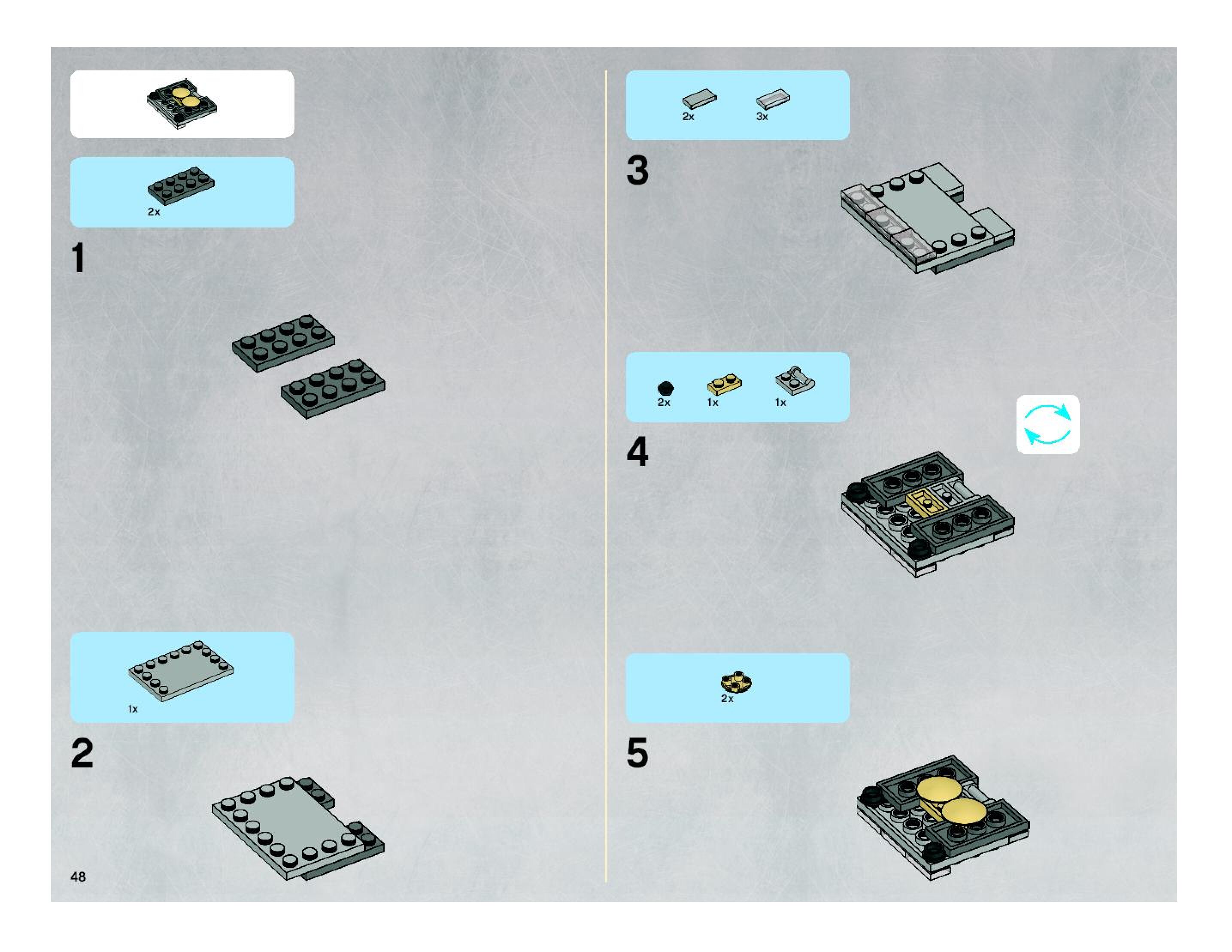 2x

1

1x

2

48

2x 3x

3

2x 1x 1x

4

2x

5