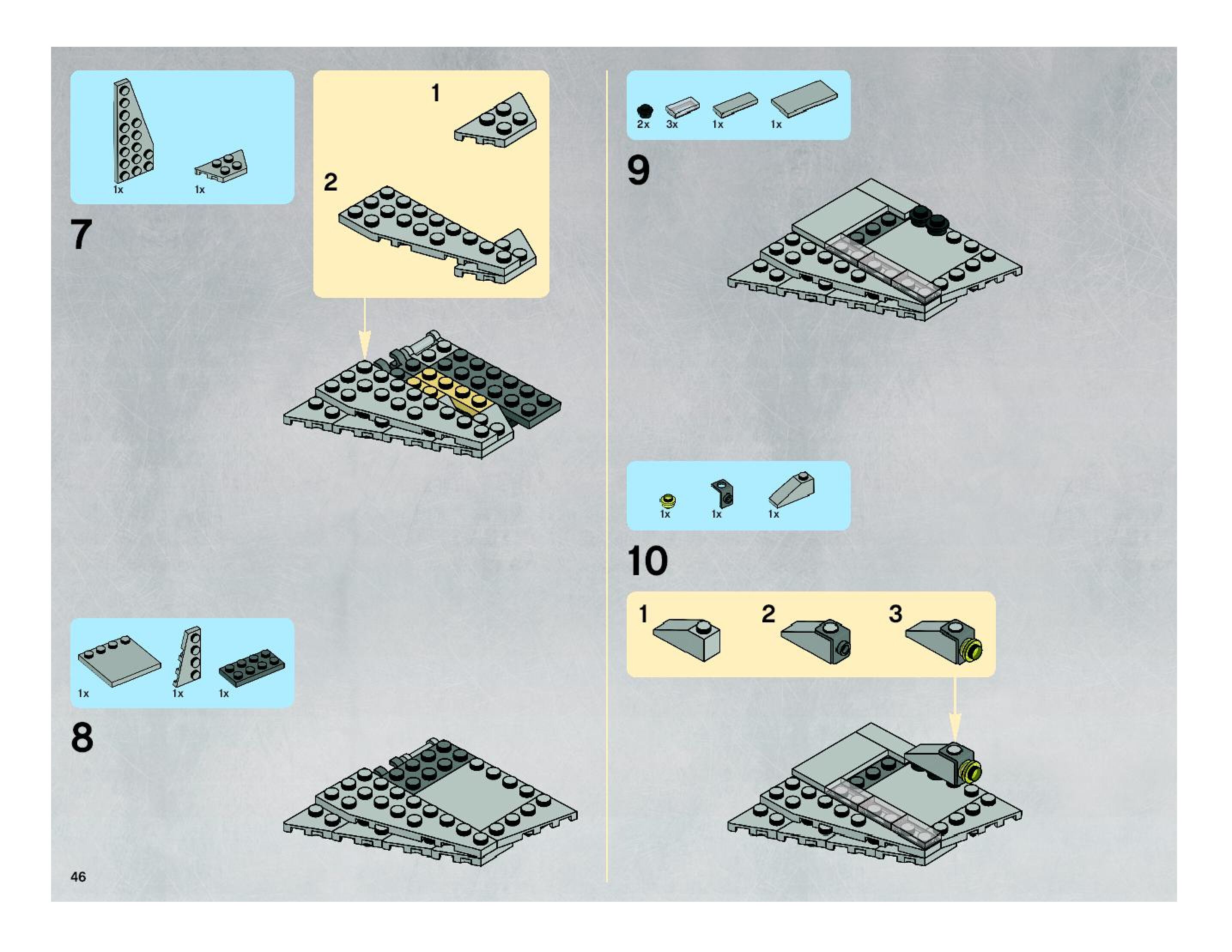 1x
1x

7

1

2

1x
1x
1x

8

46

2x
3x
1x
1x

9

1x
1x
1x

10

1
2
3