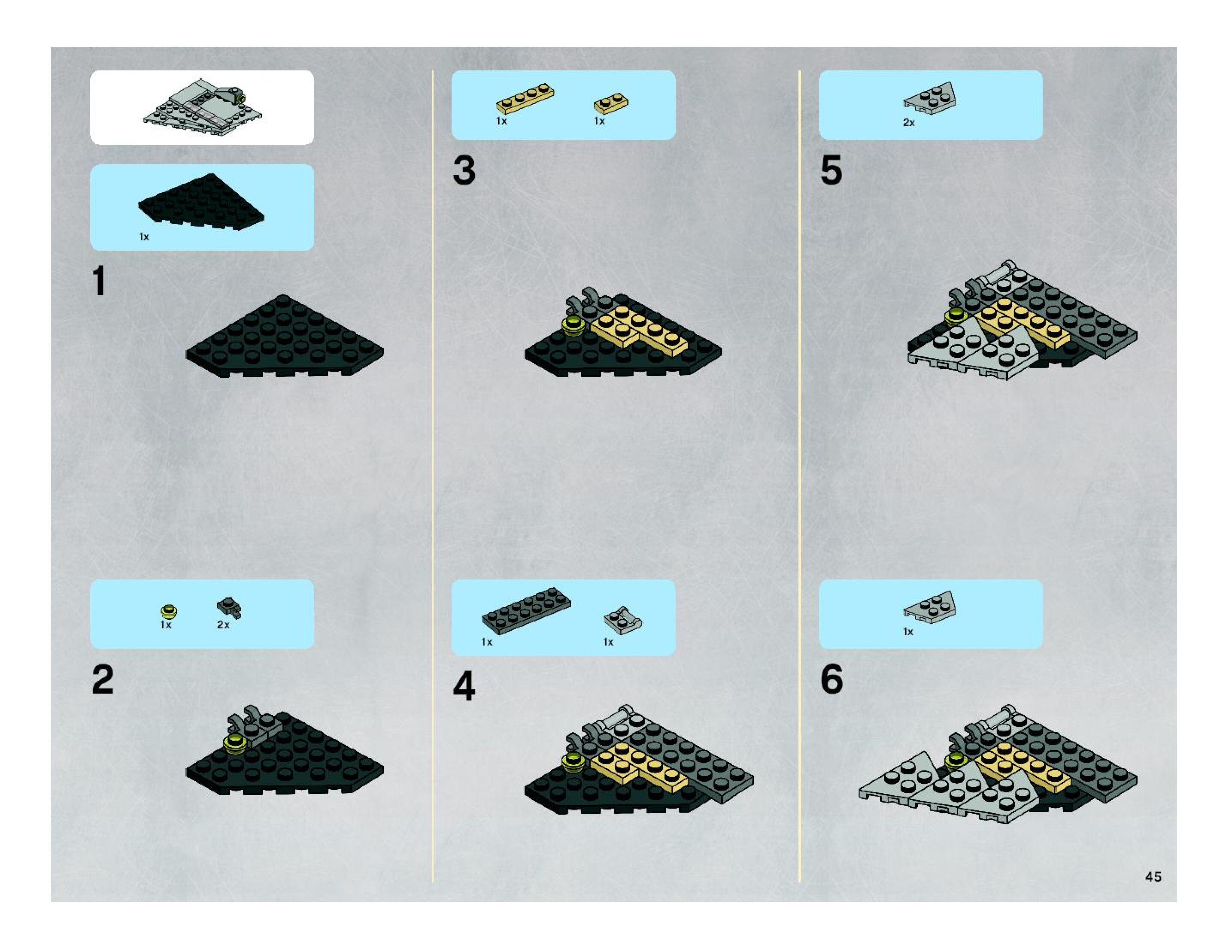 1x

1

1x 2x

2

1x 1x

3

1x 1x

4

2x

5

1x

6

45