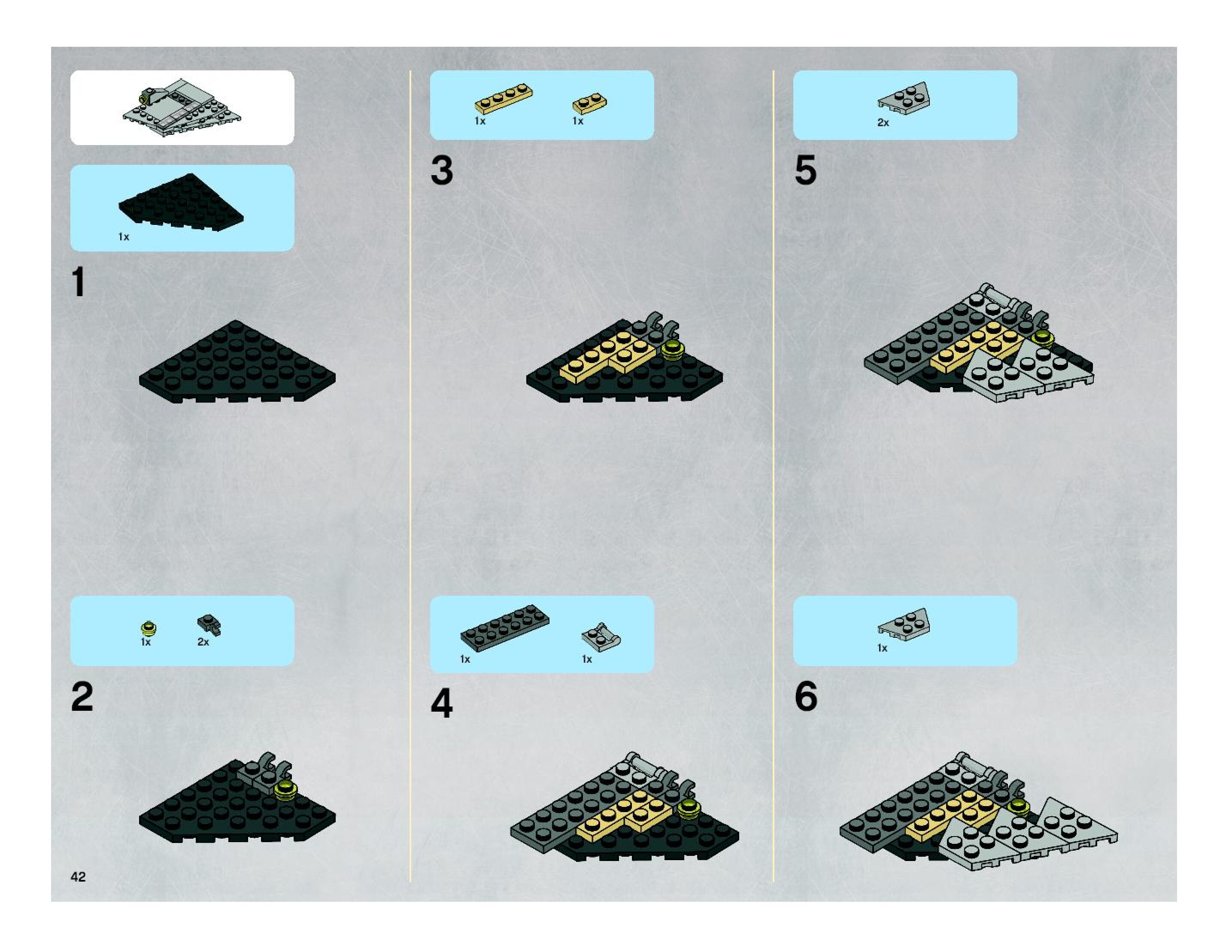 1x

1

1x 2x

2

42

1x 1x

3

1x 1x

4

2x

5

1x

6