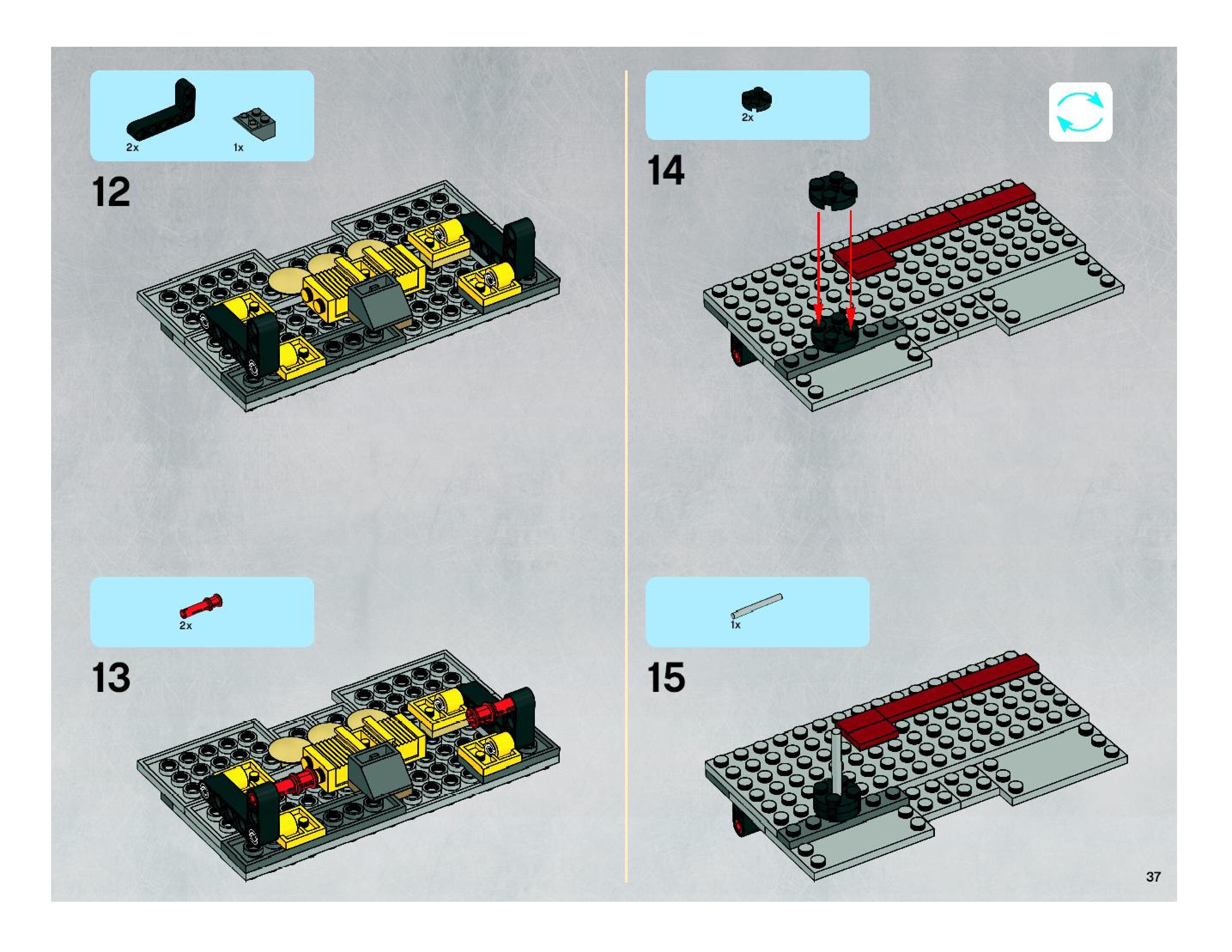 2x 1x

12

2x

13

2x

14

1x

15

37