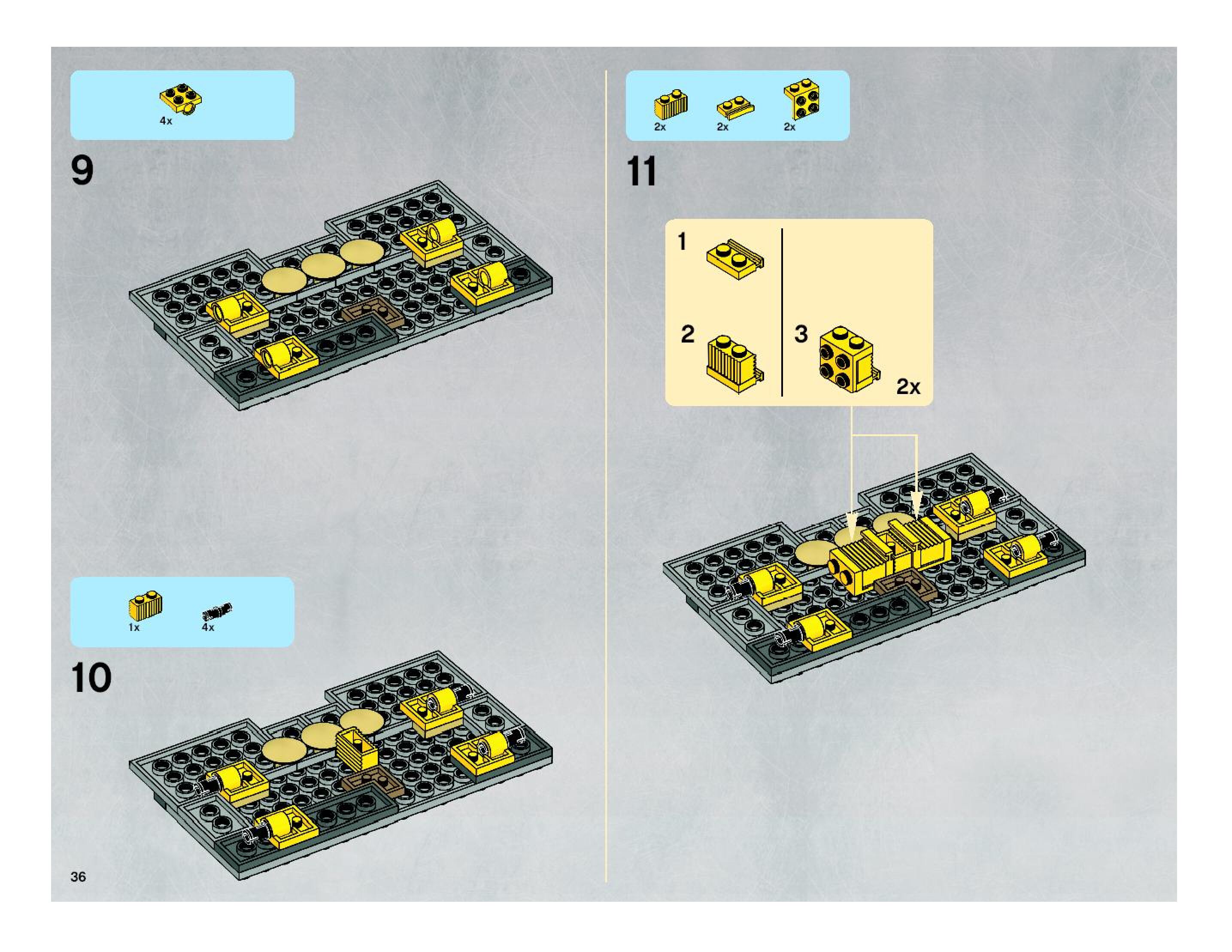 4x

9

1x 4x

10

36

2x 2x 2x

11

1

2

3

2x