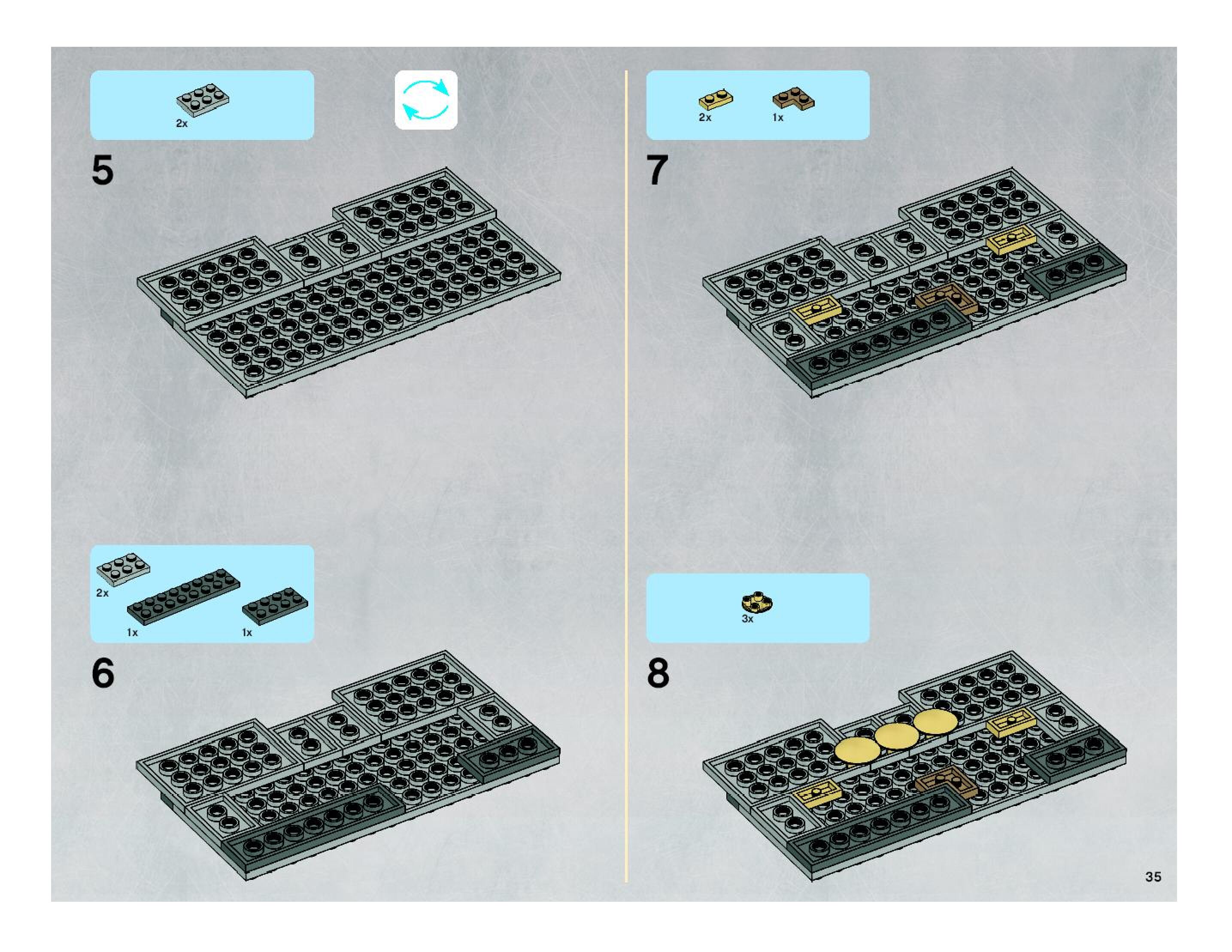 2x

5

2x

1x

1x

6

2x

1x

7

3x

8

35