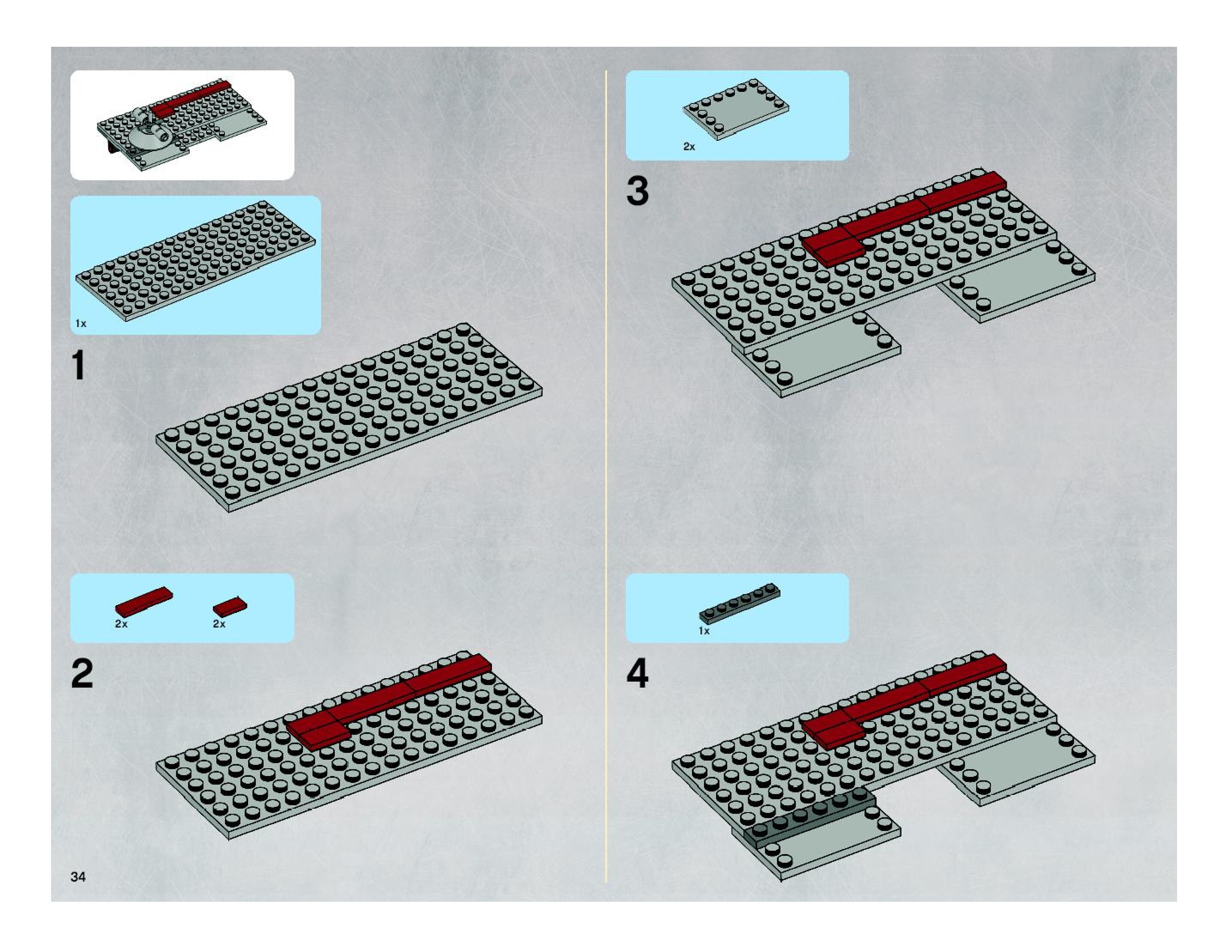 1x

1

2x 2x

2

34

2x

3

1x

4