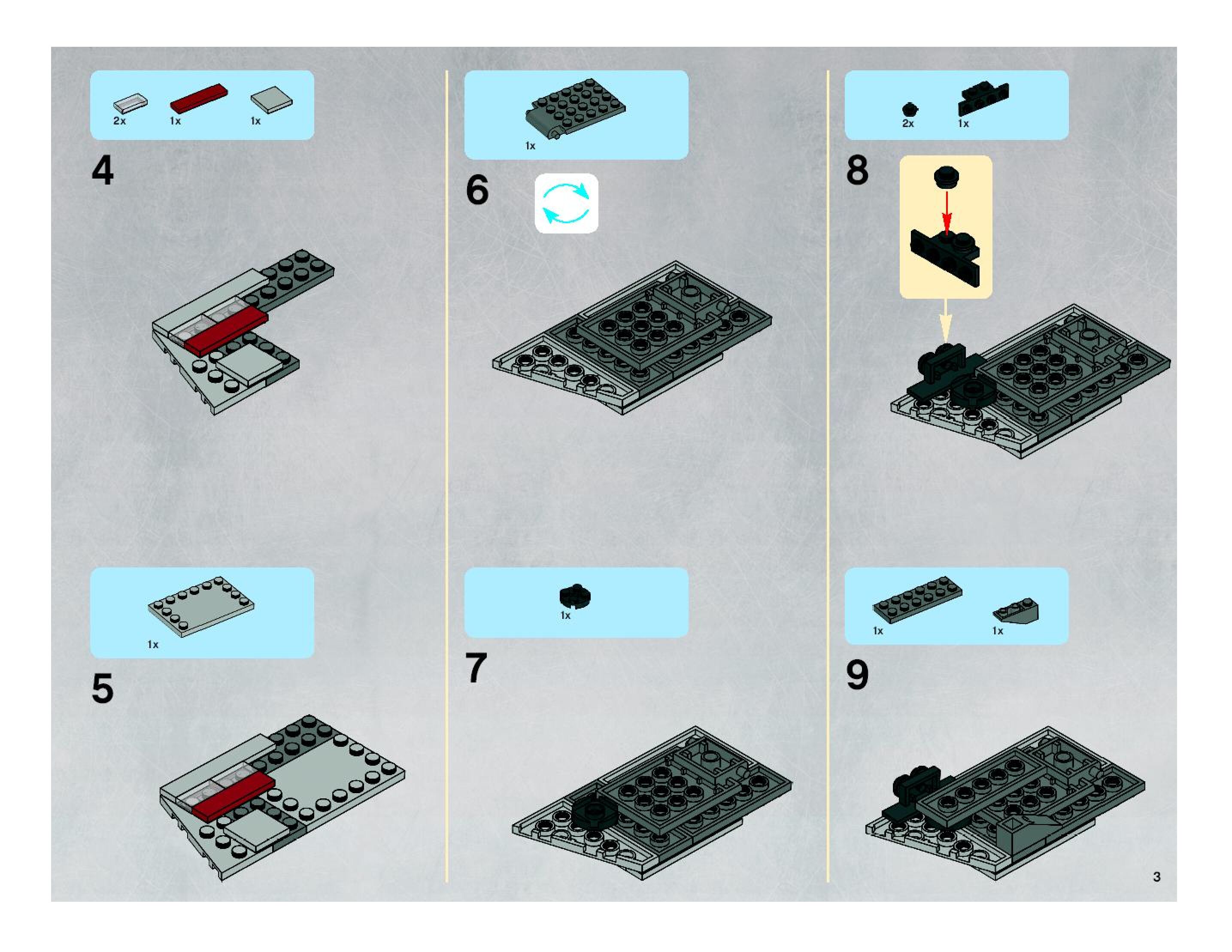 2x 1x 1x

4

1x

5

1x

6

1x

7

2x 1x

8

1x 1x

9

3