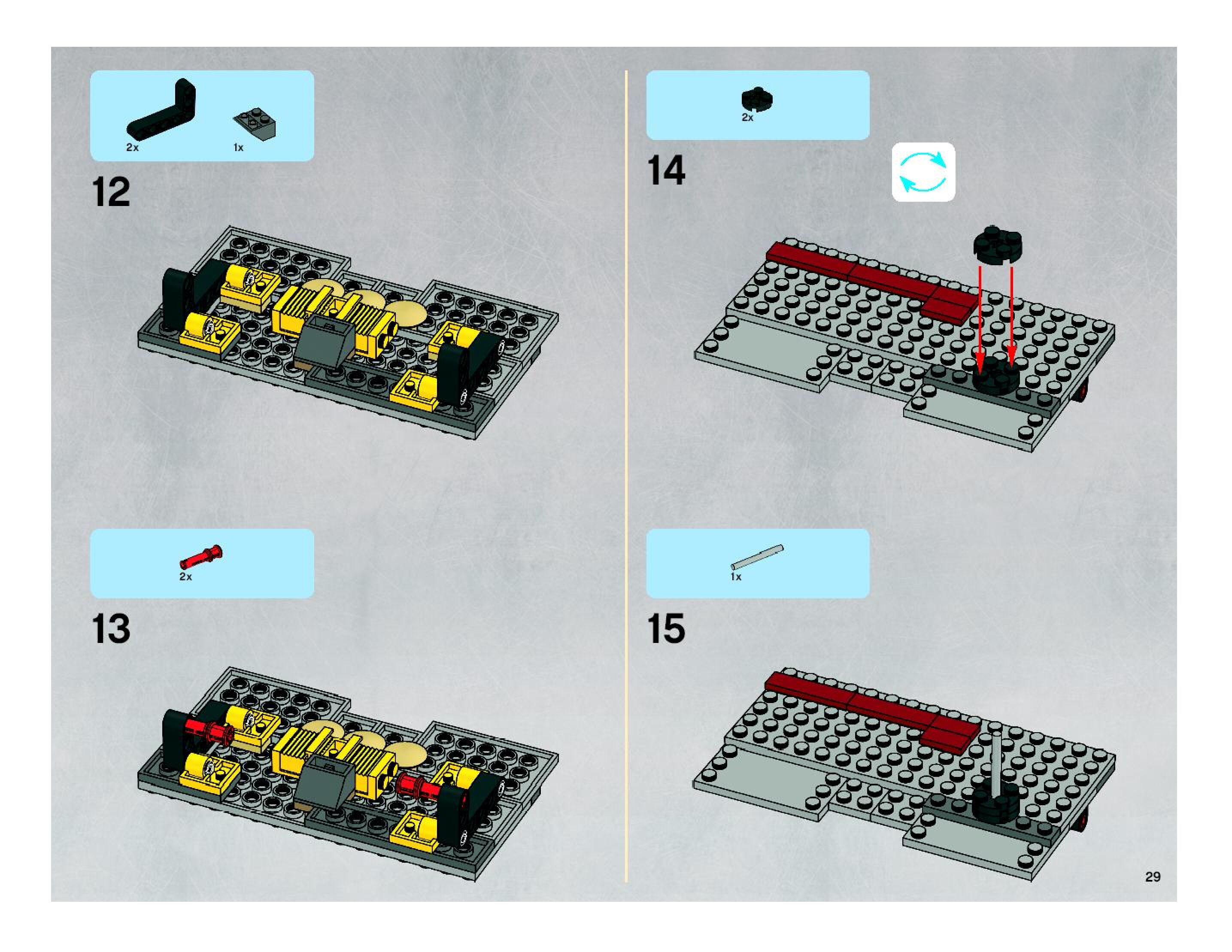 2x

1x

12

2x

13

2x

14

1x

15

29