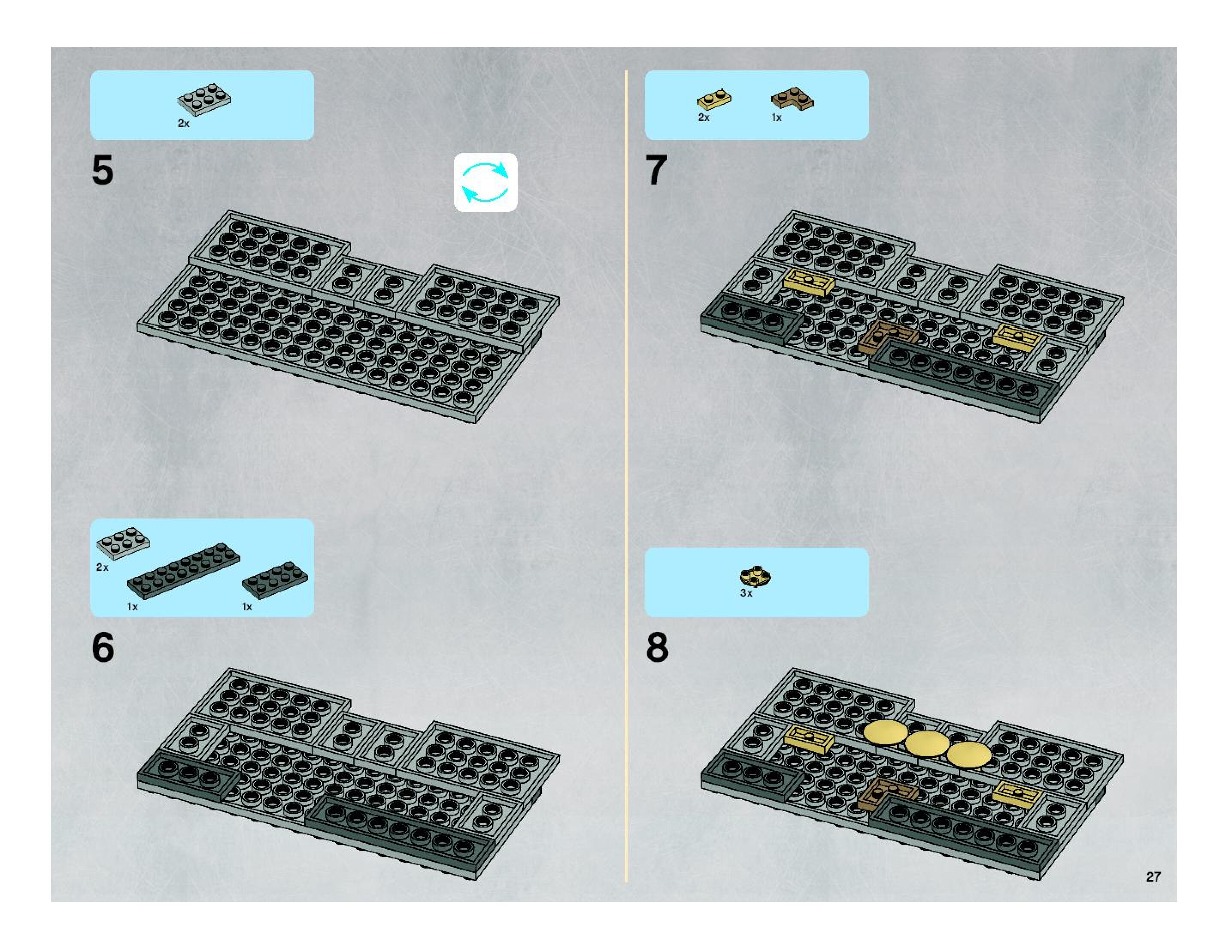 2x

5

2x

1x

1x

6

2x

1x

7

3x

8

27