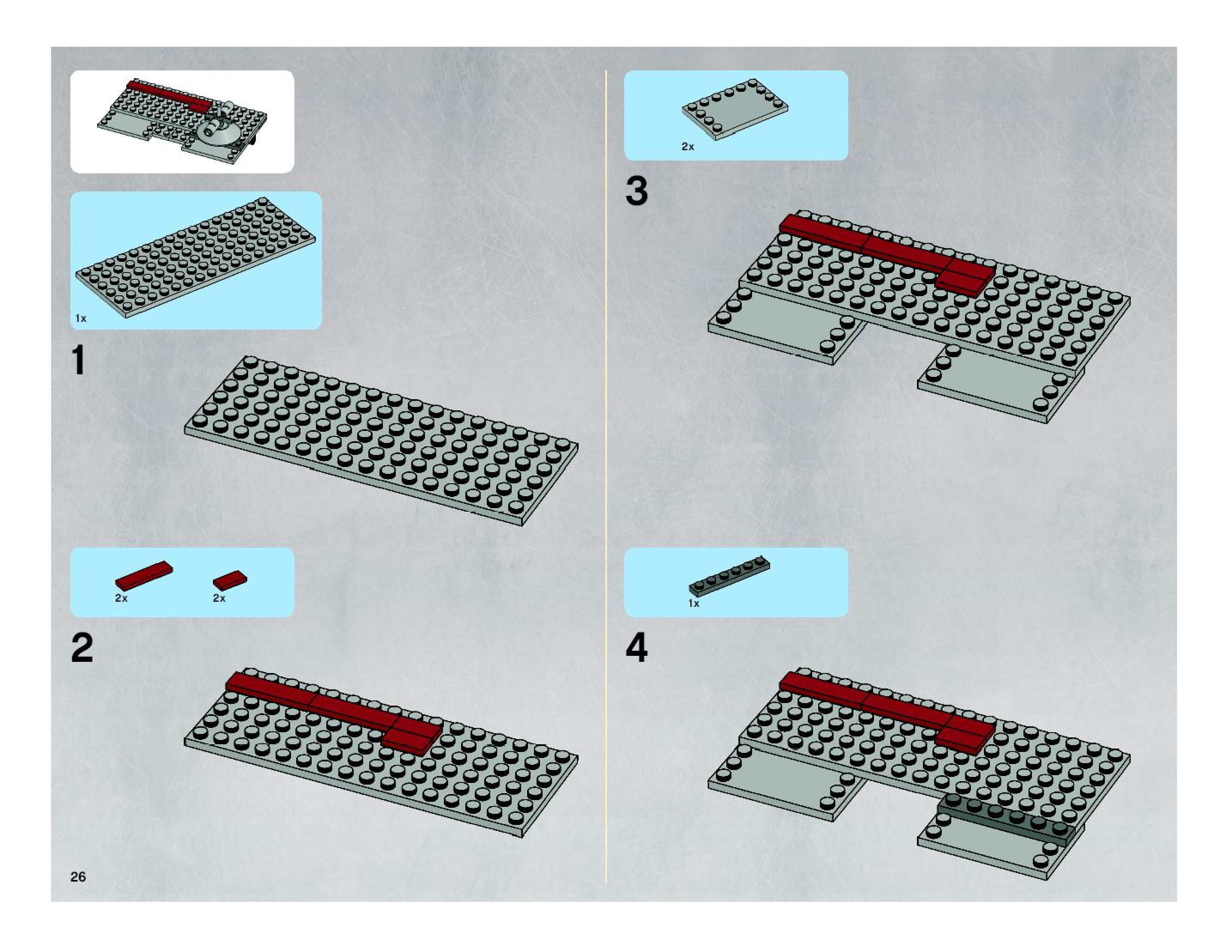 1x

1

2x 2x

2

26

2x

3

1x

4